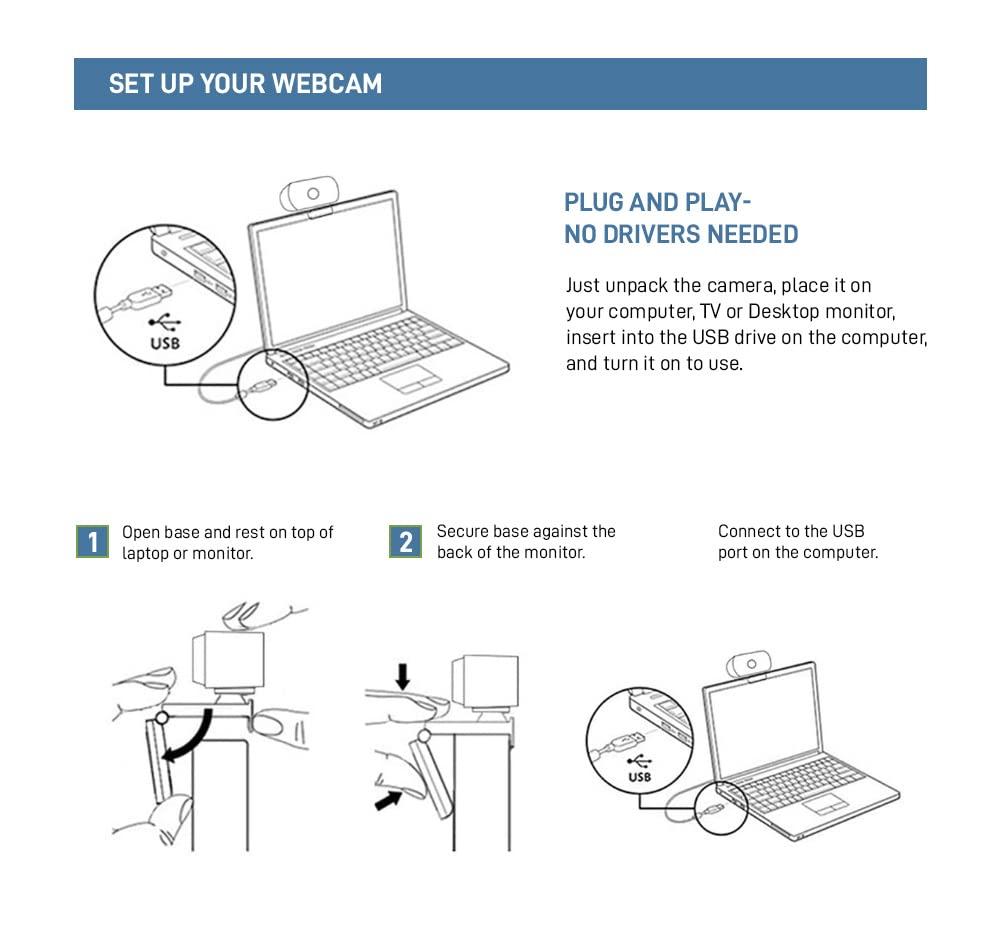 SET UP YOUR WEBCAM

USB

PLUG AND PLAY-
NO DRIVERS NEEDED

Just unpack the camera, place it on your computer, TV or Desktop monitor, insert into the USB drive on the computer, and turn it on to use.

1 Open base and rest on top of laptop or monitor.

2 Secure base against the back of the monitor.

Connect to the USB port on the computer.

USB