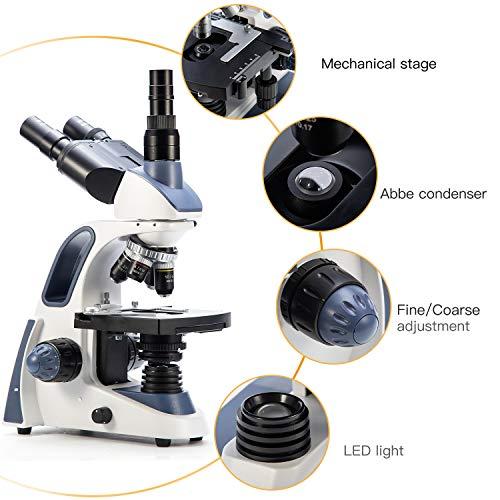 Mechanical stage

Abbe condenser

Fine/Coarse adjustment

LED light