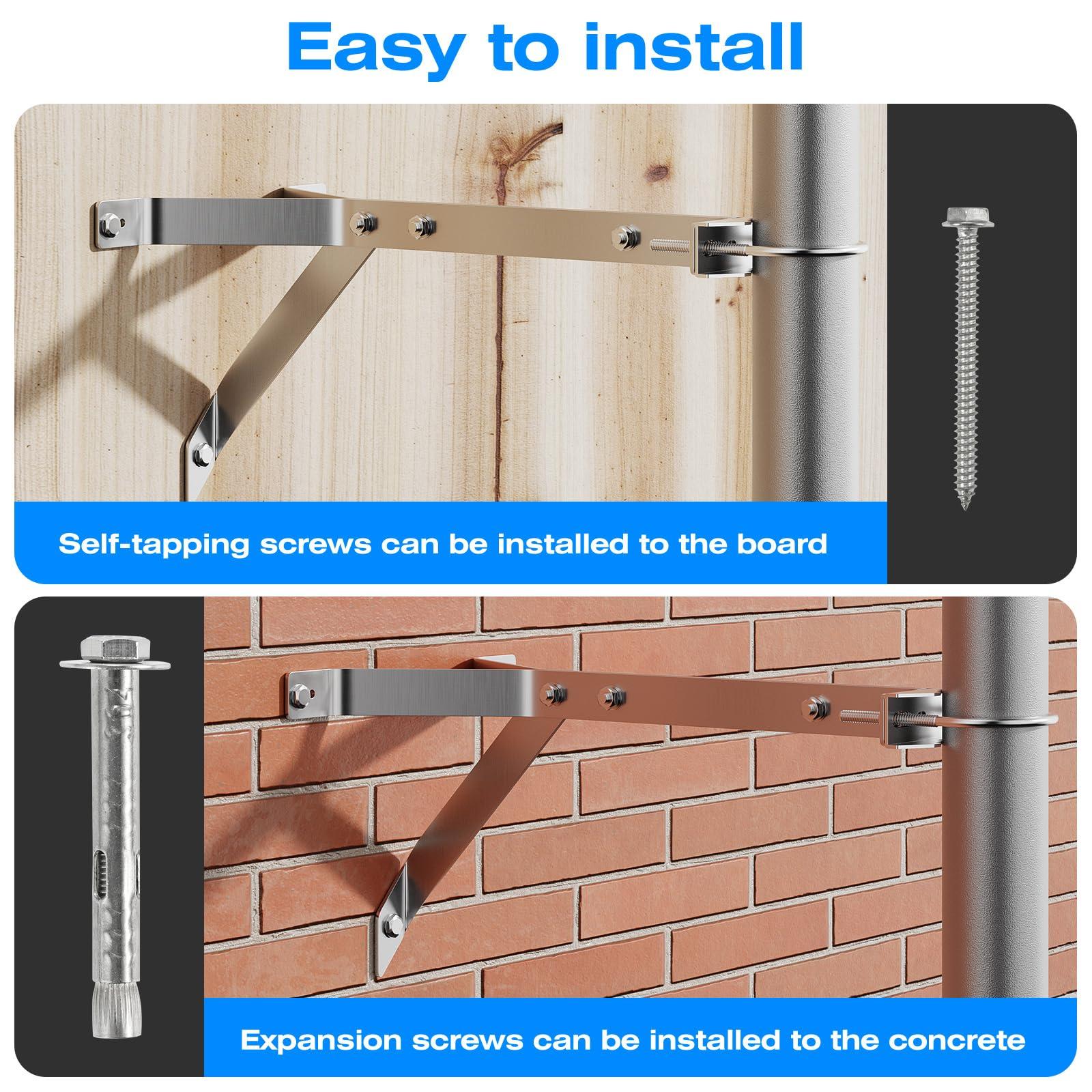 Easy to install

Self-tapping screws can be installed to the board

Expansion screws can be installed to the concrete