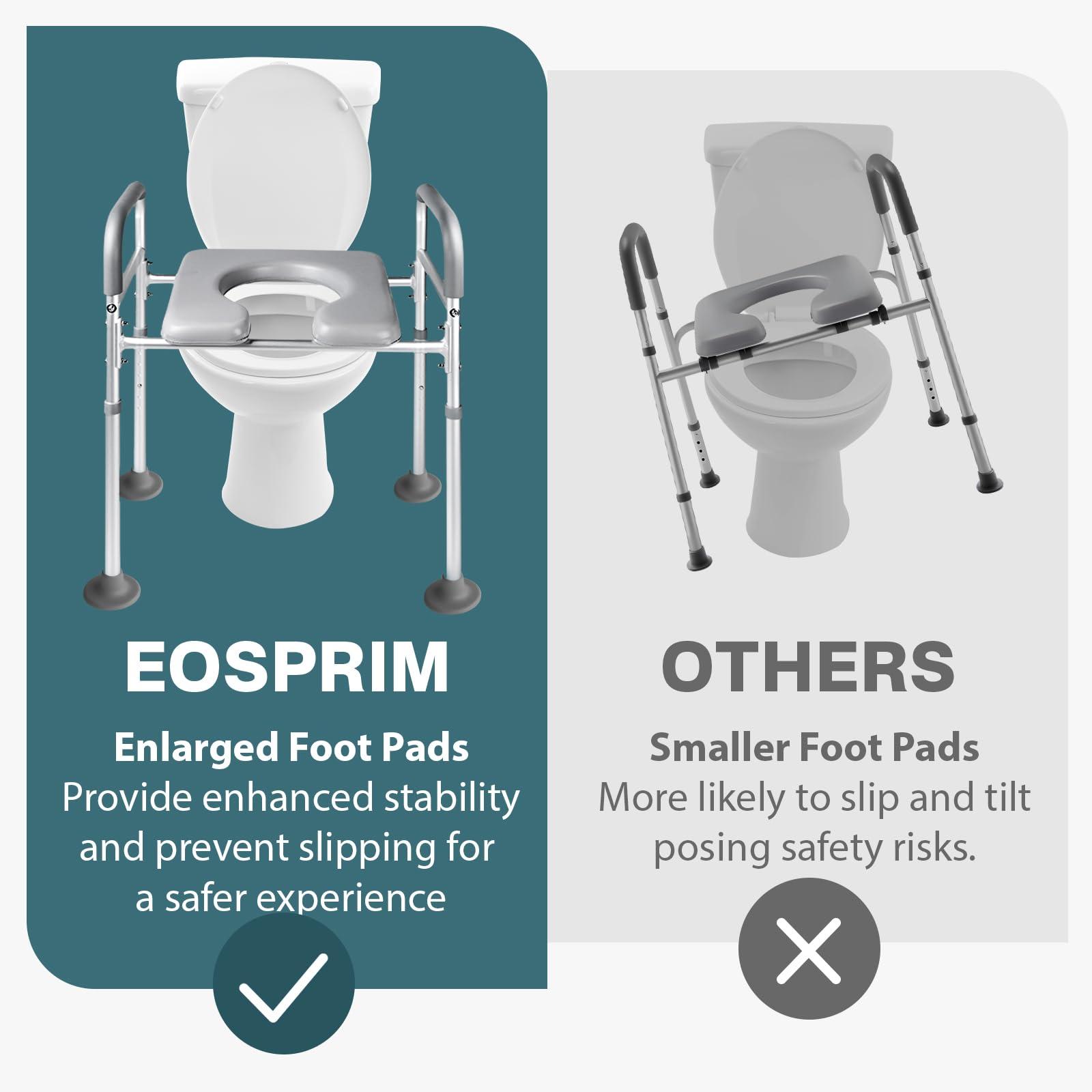 EOSPRIM

Enlarged Foot Pads
Provide enhanced stability and prevent slipping for a safer experience

OTHERS

Smaller Foot Pads
More likely to slip and tilt posing safety risks.