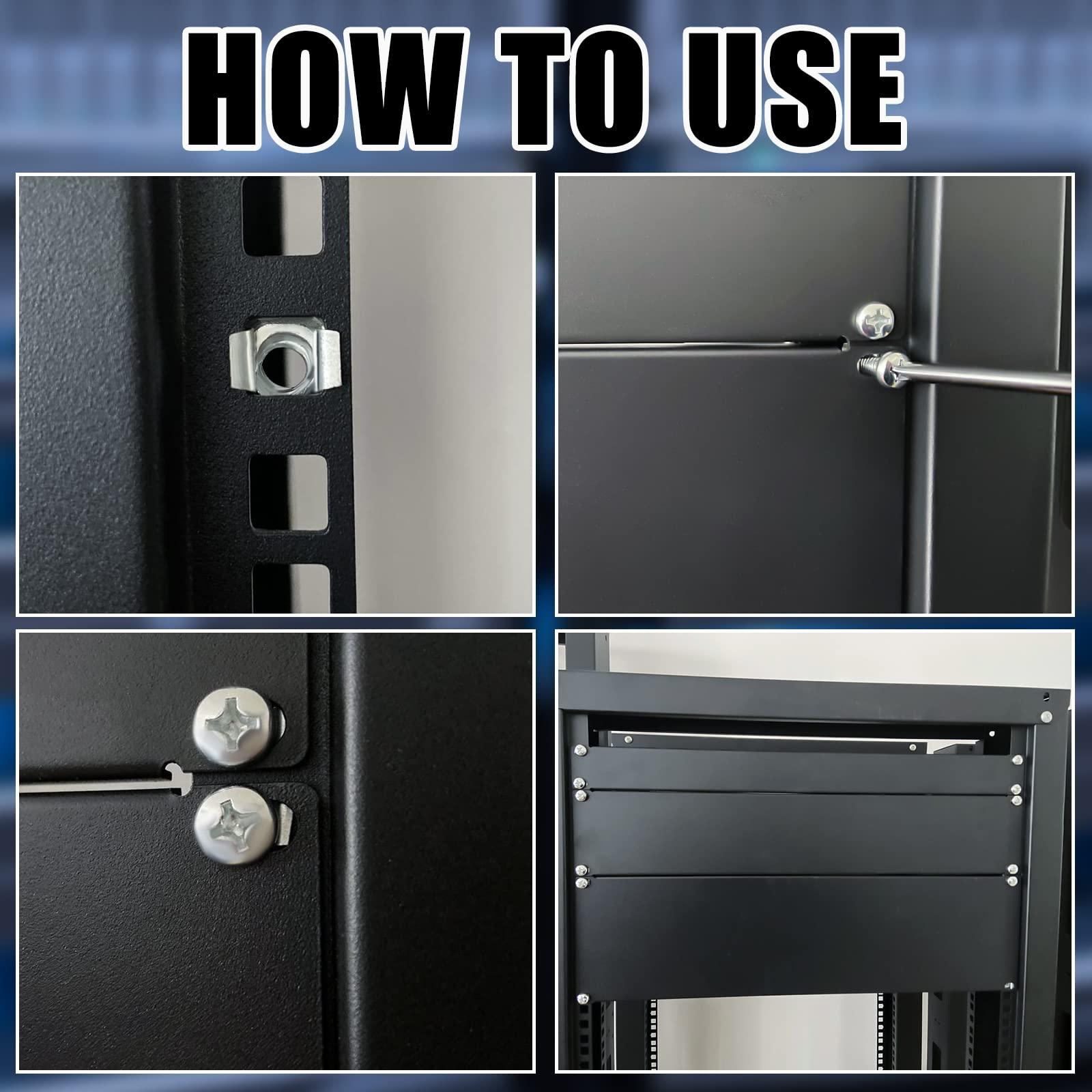 HOW TO USE