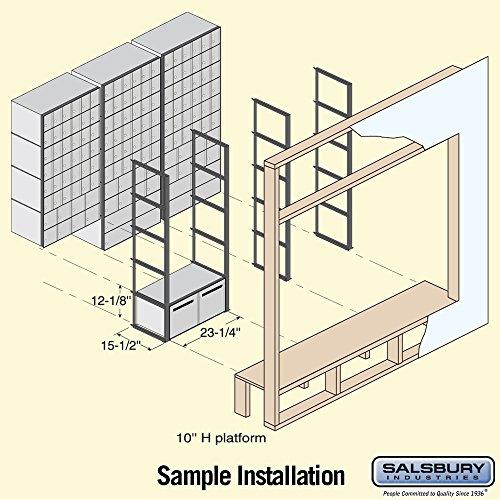 12-1/8"

15-1/2"

23-1/4"

10" H platform

Sample Installation

SALSBURY INDUSTRIES

People Committed to Quality Since 1936®