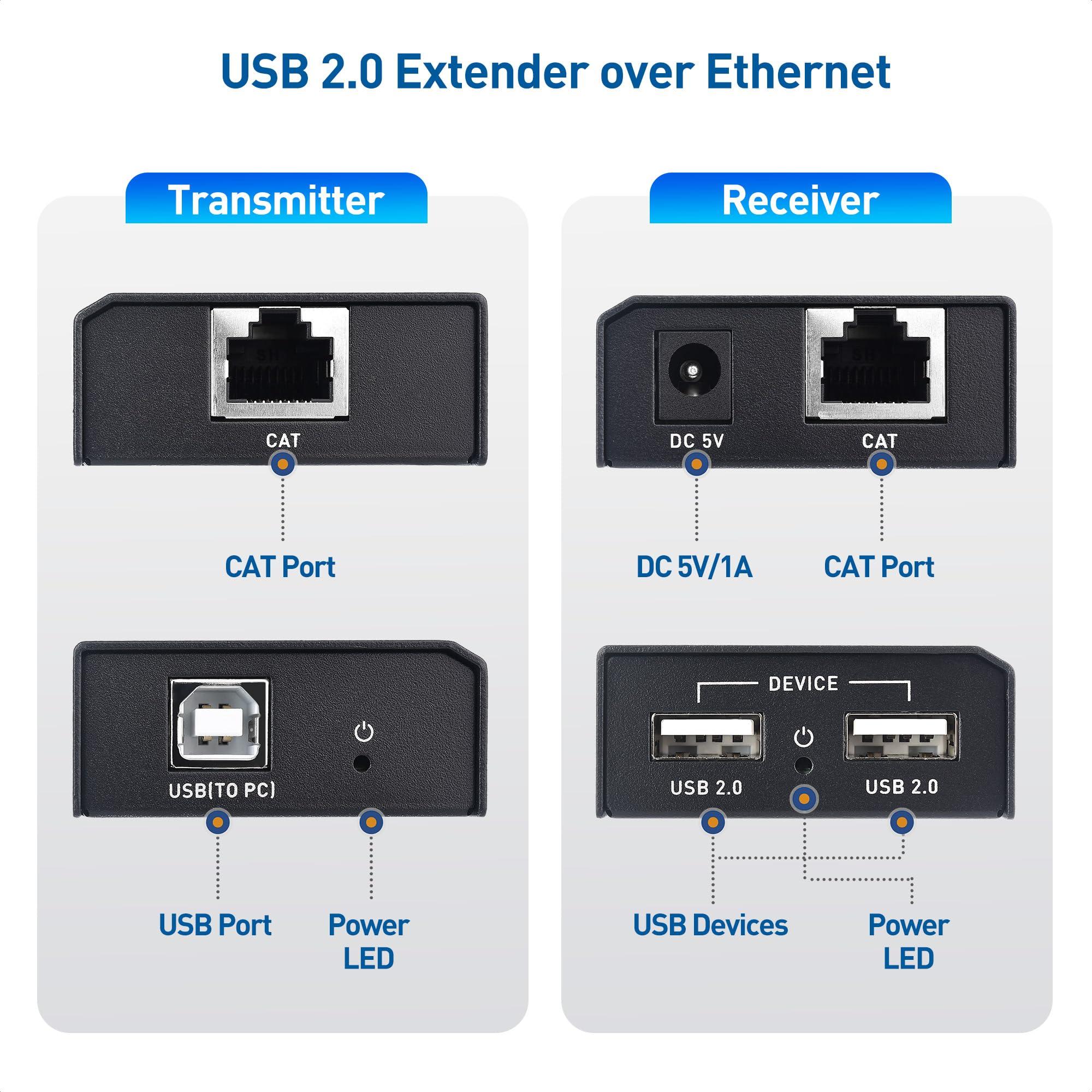 USB 2.0 Extender over Ethernet

Transmitter

CAT

CAT Port

USB(TO PC)

USB Port

Power LED

Receiver

DC 5V

CAT

DC 5V/1A

CAT Port

DEVICE

USB 2.0

USB 2.0

USB Devices

Power LED