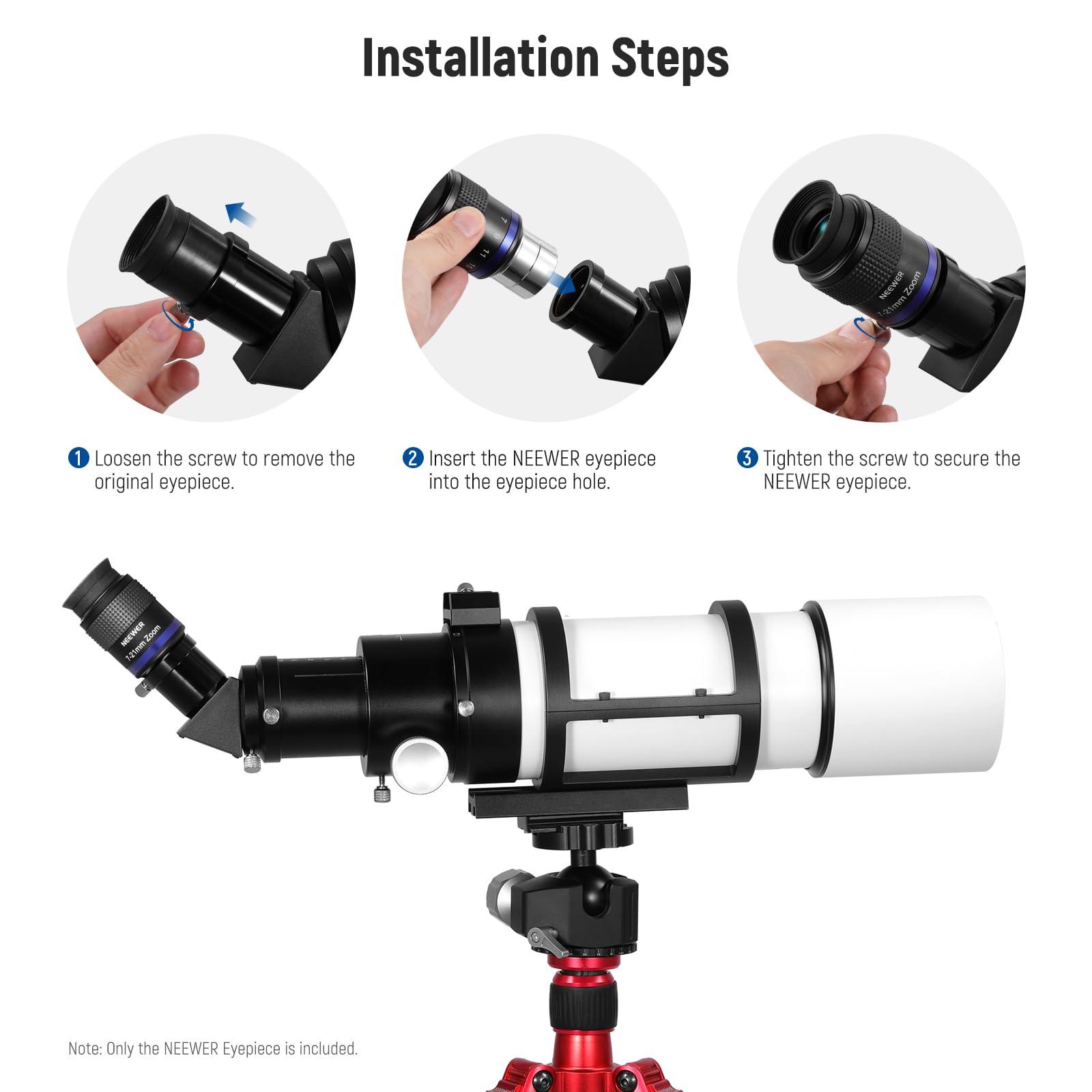 Installation Steps

7
9
11

NEEWER
7-21mm Zoom

1 Loosen the screw to remove the original eyepiece.

2 Insert the NEEWER eyepiece into the eyepiece hole.

3 Tighten the screw to secure the NEEWER eyepiece.

NEEWER
7-21mm Zoom

Note: Only the NEEWER Eyepiece is included.