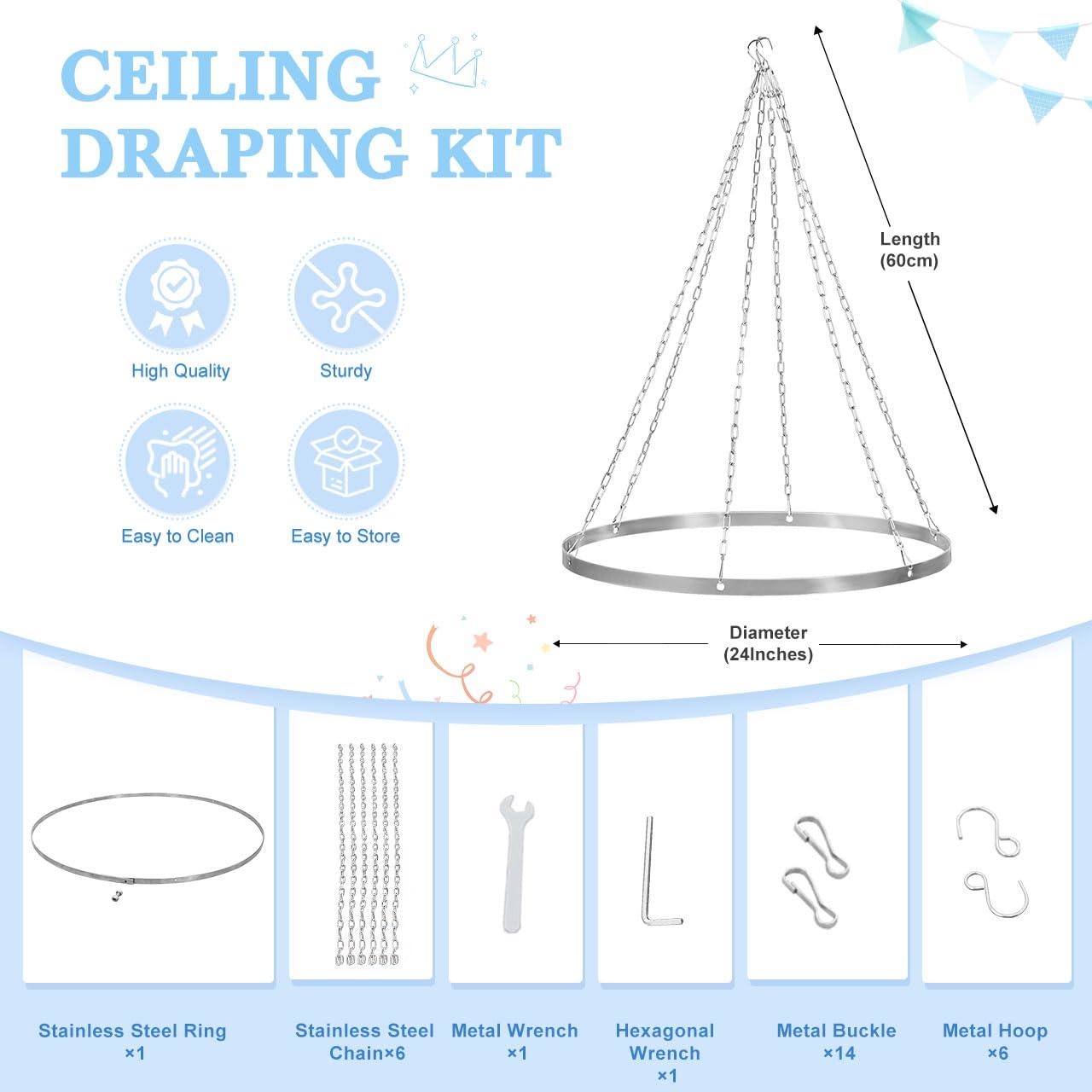 CEILING DRAPING KIT

High Quality

Sturdy

Easy to Clean

Easy to Store

Length (60cm)

Diameter (24Inches)

Stainless Steel Ring ×1

Stainless Steel Chain×6

Metal Wrench ×1

Hexagonal Wrench ×1

Metal Buckle ×14

Metal Hoop ×6