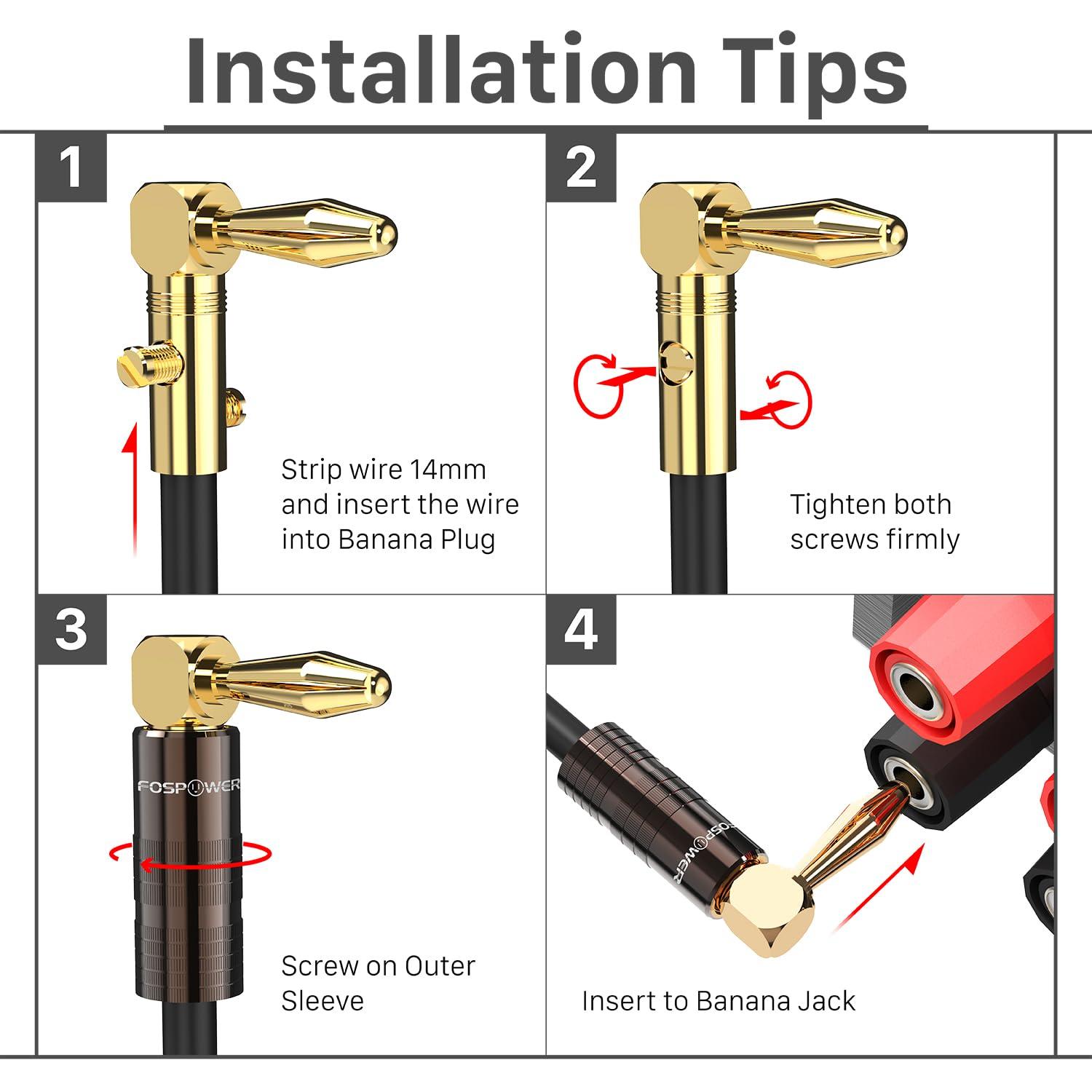 Installation Tips

1

Strip wire 14mm and insert the wire into Banana Plug

2

Tighten both screws firmly

3

FOSPOWER

Screw on Outer Sleeve

4

FOSPOWER

Insert to Banana Jack