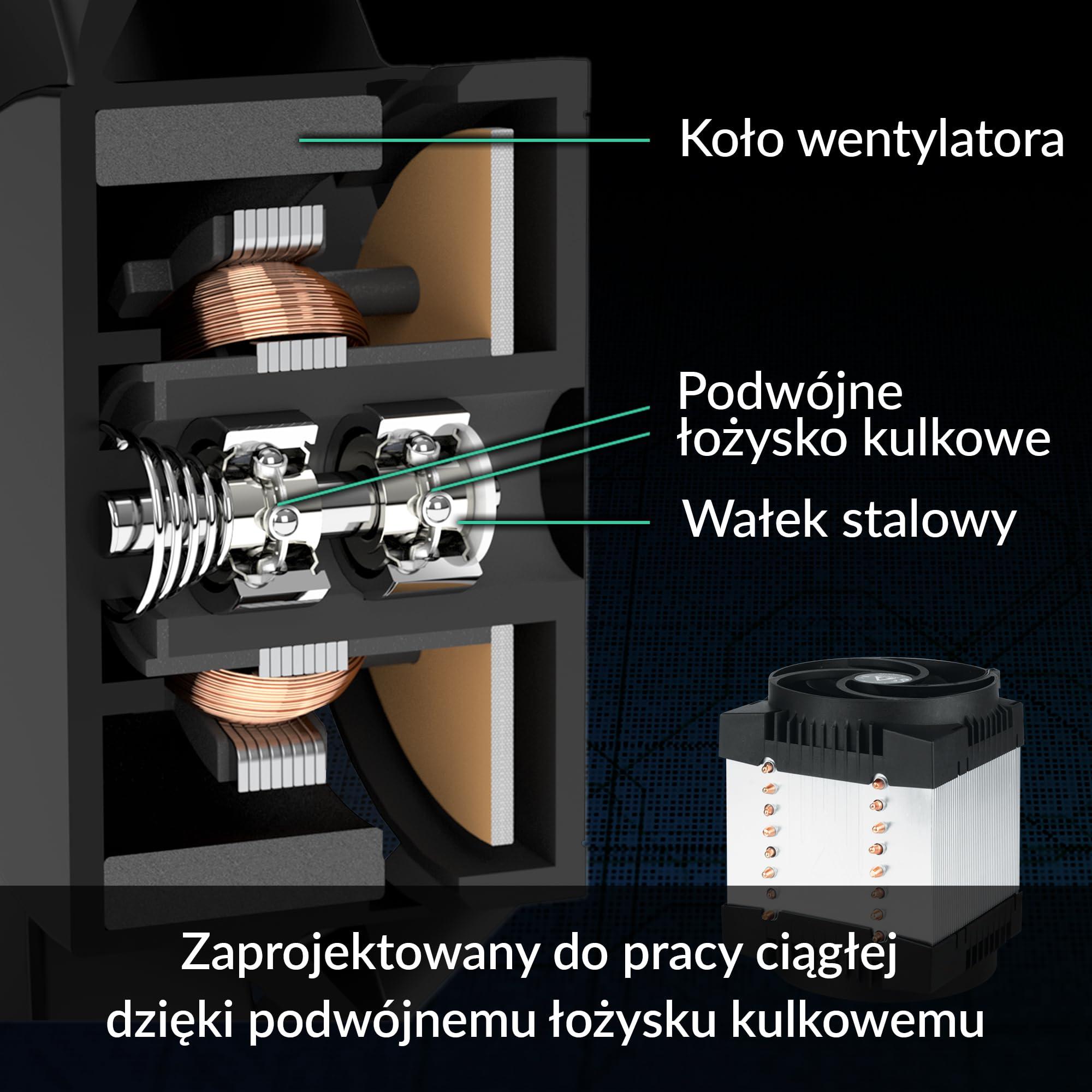 Koło wentylatora

Podwójne łożysko kulkowe

Wałek stalowy

Zaprojektowany do pracy ciągłej dzięki podwójnemu łożysku kulkowemu