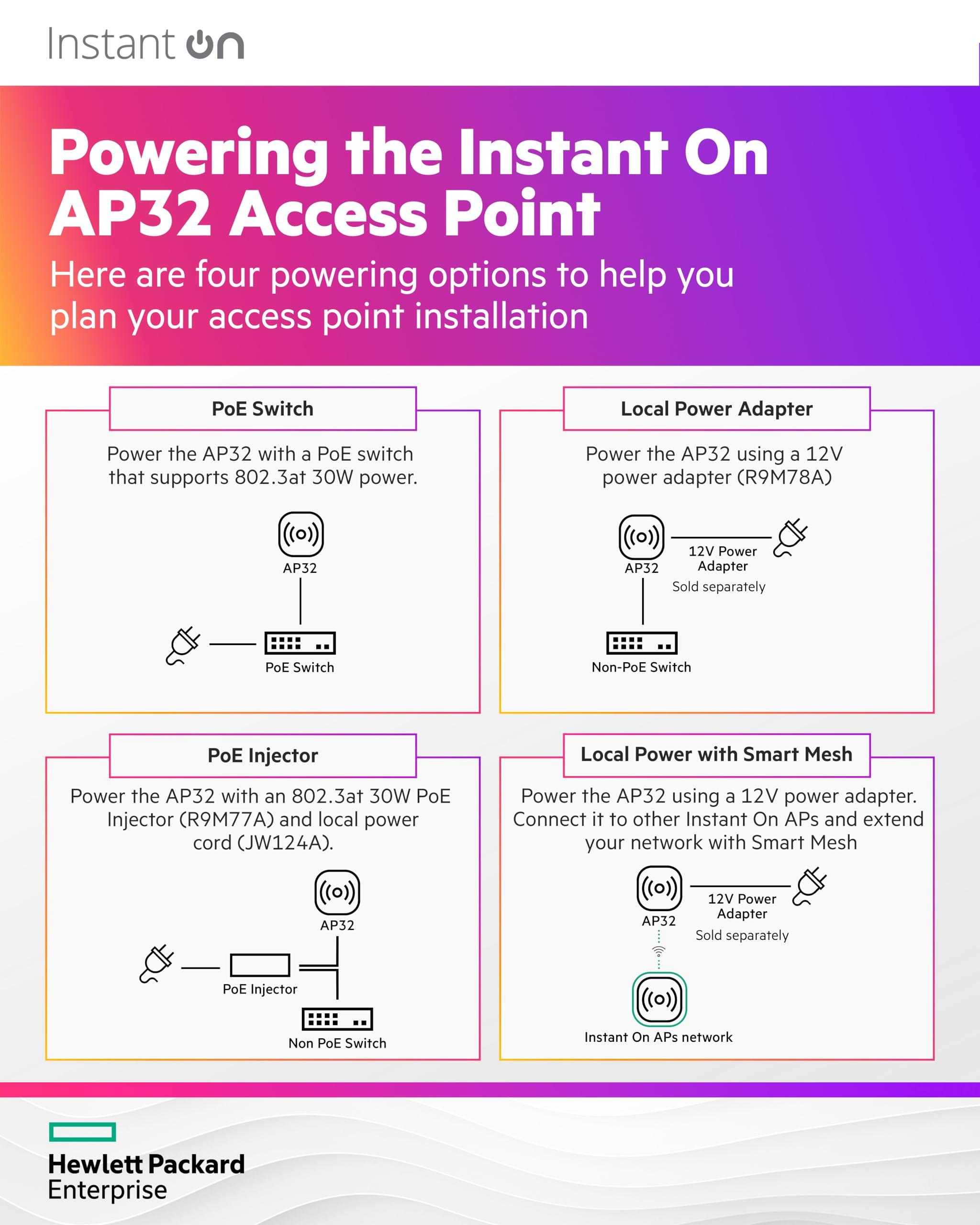 Instant On

Powering the Instant On AP32 Access Point

Here are four powering options to help you plan your access point installation

PoE Switch

Power the AP32 with a PoE switch that supports 802.3at 30W power.

AP32

PoE Switch

Local Power Adapter

Power the AP32 using a 12V power adapter (R9M78A)

AP32

12V Power Adapter

Sold separately

Non-PoE Switch

PoE Injector

Power the AP32 with an 802.3at 30W PoE Injector (R9M77A) and local power cord (JW124A).

AP32

PoE Injector

Non PoE Switch

Local Power with Smart Mesh

Power the AP32 using a 12V power adapter. Connect it to other Instant On APs and extend your network with Smart Mesh

AP32

12V Power Adapter

Sold separately

Instant On APs network

Hewlett Packard Enterprise