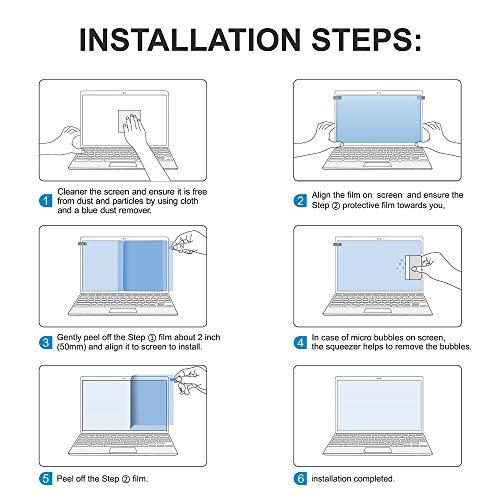 INSTALLATION STEPS:

1 Cleaner the screen and ensure it is free from dust and particles by using cloth and a blue dust remover.

2 Align the film on screen and ensure the Step ② protective film towards you,

3 Gently peel off the Step ① film about 2 inch (50mm) and align it to screen to install.

4 In case of micro bubbles on screen, the squeezer helps to remove the bubbles.

5 Peel off the Step ② film.

6 installation completed.