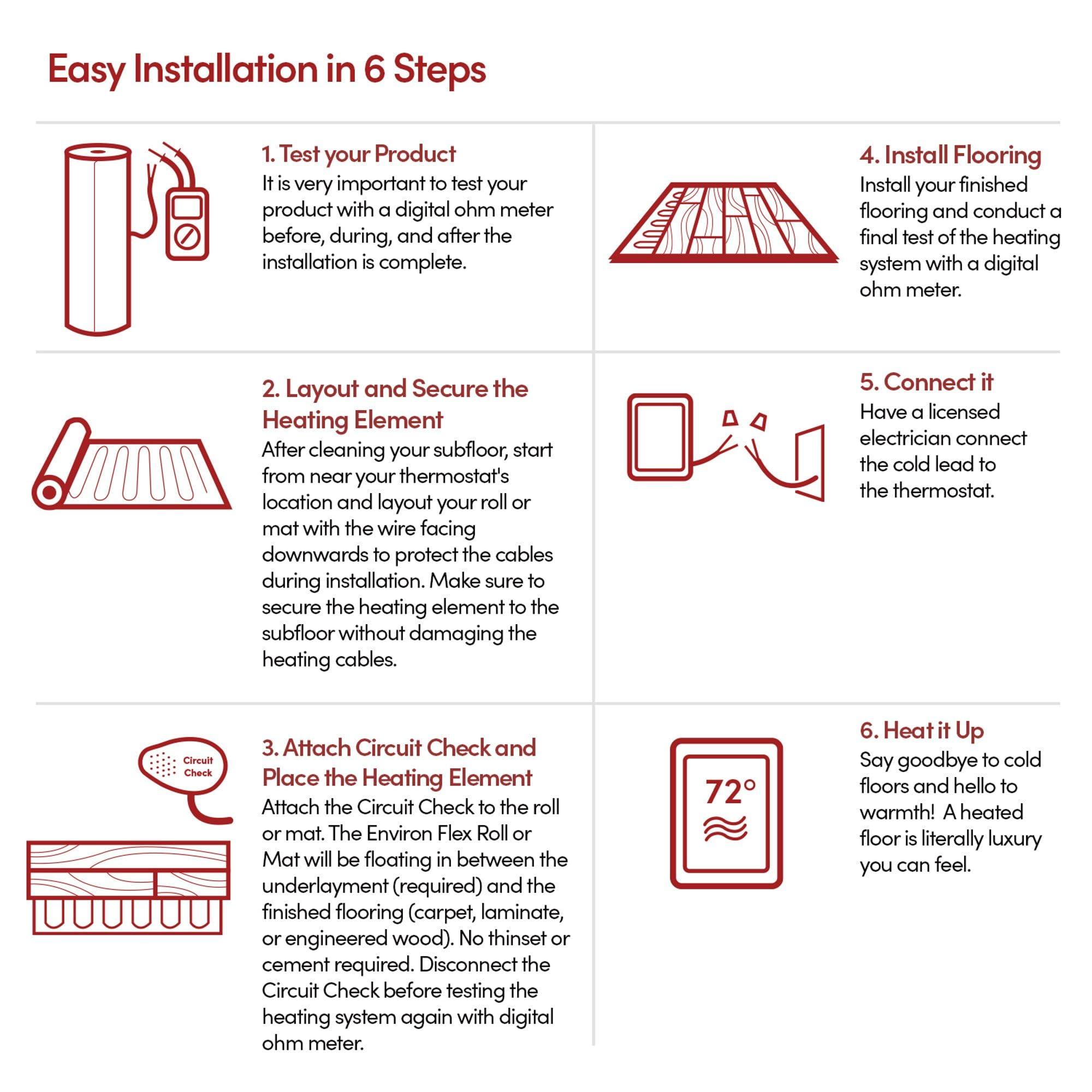 Easy Installation in 6 Steps

1. Test your Product
It is very important to test your product with a digital ohm meter before, during, and after the installation is complete.

2. Layout and Secure the Heating Element
After cleaning your subfloor, start from near your thermostat's location and layout your roll or mat with the wire facing downwards to protect the cables during installation. Make sure to secure the heating element to the subfloor without damaging the heating cables.

Circuit Check

3. Attach Circuit Check and Place the Heating Element
Attach the Circuit Check to the roll or mat. The Environ Flex Roll or Mat will be floating in between the underlayment (required) and the finished flooring (carpet, laminate, or engineered wood). No thinset or cement required. Disconnect the Circuit Check before testing the heating system again with digital ohm meter.

4. Install Flooring
Install your finished flooring and conduct a final test of the heating system with a digital ohm meter.

5. Connect it
Have a licensed electrician connect the cold lead to the thermostat.

72°

6. Heat it Up
Say goodbye to cold floors and hello to warmth! A heated floor is literally luxury you can feel.