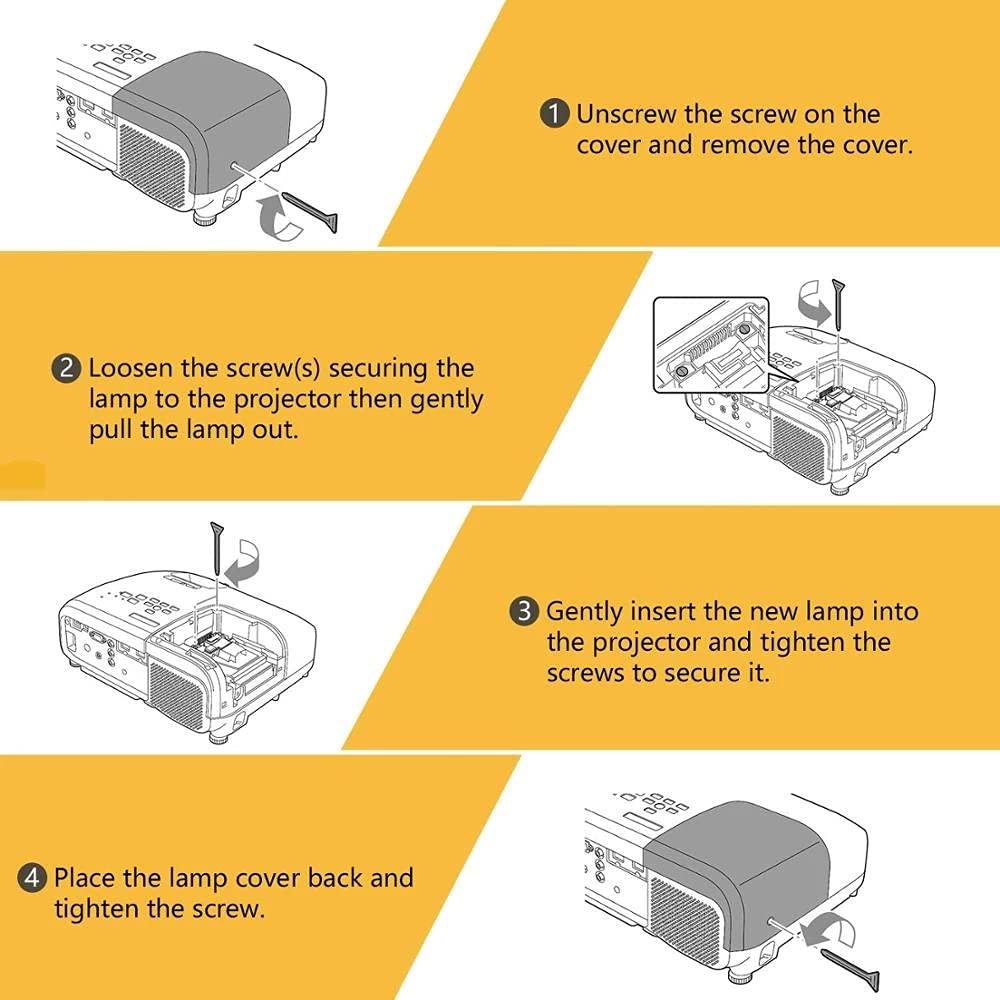 1 Unscrew the screw on the cover and remove the cover.

2 Loosen the screw(s) securing the lamp to the projector then gently pull the lamp out.

3 Gently insert the new lamp into the projector and tighten the screws to secure it.

4 Place the lamp cover back and tighten the screw.