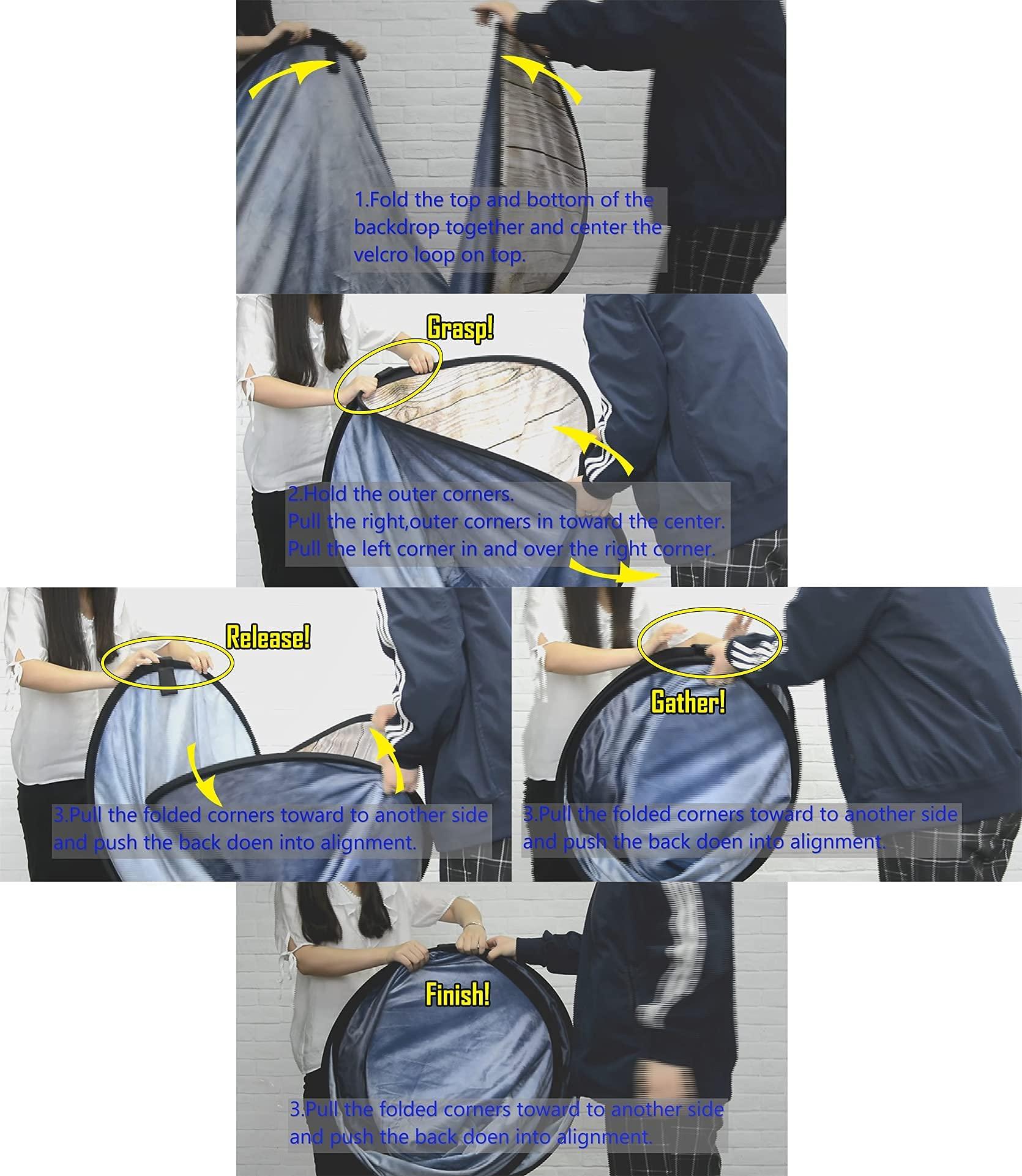 1.Fold the top and bottom of the backdrop together and center the velcro loop on top.

Grasp!

2.Hold the outer corners.
Pull the right,outer corners in toward the center.
Pull the left corner in and over the right corner.

Release!

3.Pull the folded corners toward to another side and push the back doen into alignment.

Gather!

3.Pull the folded corners toward to another side and push the back doen into alignment.

Finish!

3.Pull the folded corners toward to another side and push the back doen into alignment.