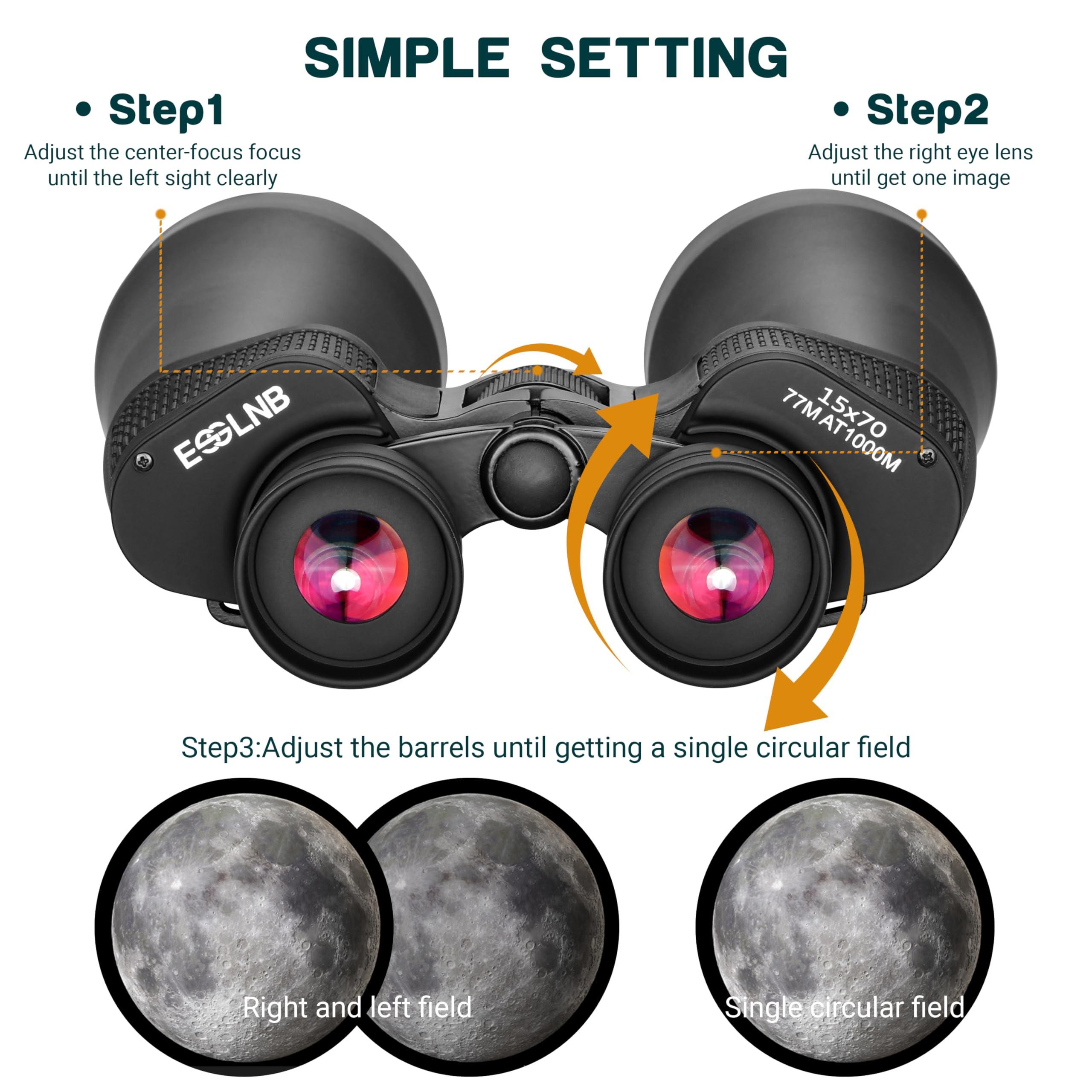 SIMPLE SETTING

• Step1
Adjust the center-focus focus until the left sight clearly

• Step2
Adjust the right eye lens until get one image

ESSLNB

15x70
77M AT1000M

Step3:Adjust the barrels until getting a single circular field

Right and left field

Single circular field