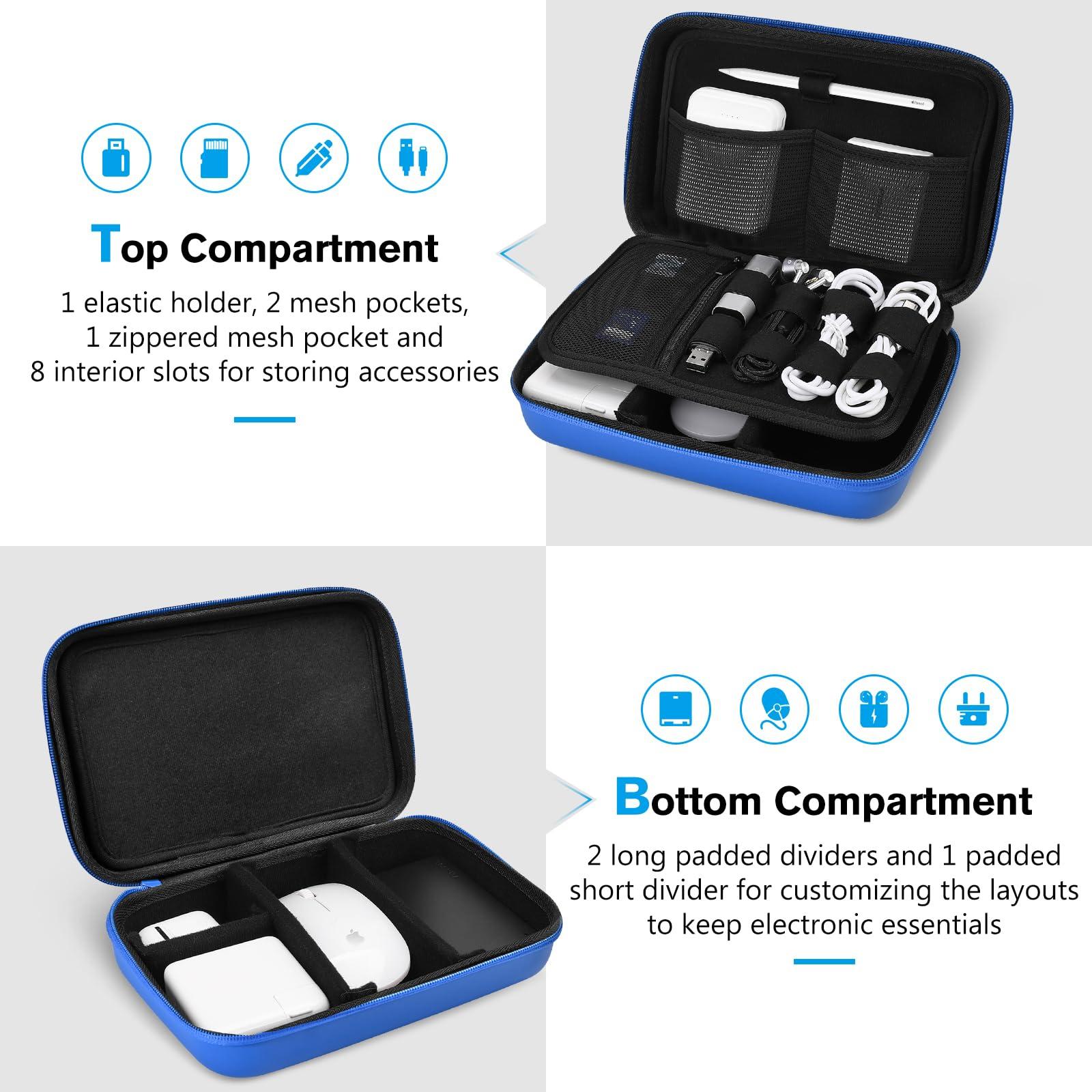 Top Compartment

1 elastic holder, 2 mesh pockets, 1 zippered mesh pocket and 8 interior slots for storing accessories

Bottom Compartment

2 long padded dividers and 1 padded short divider for customizing the layouts to keep electronic essentials