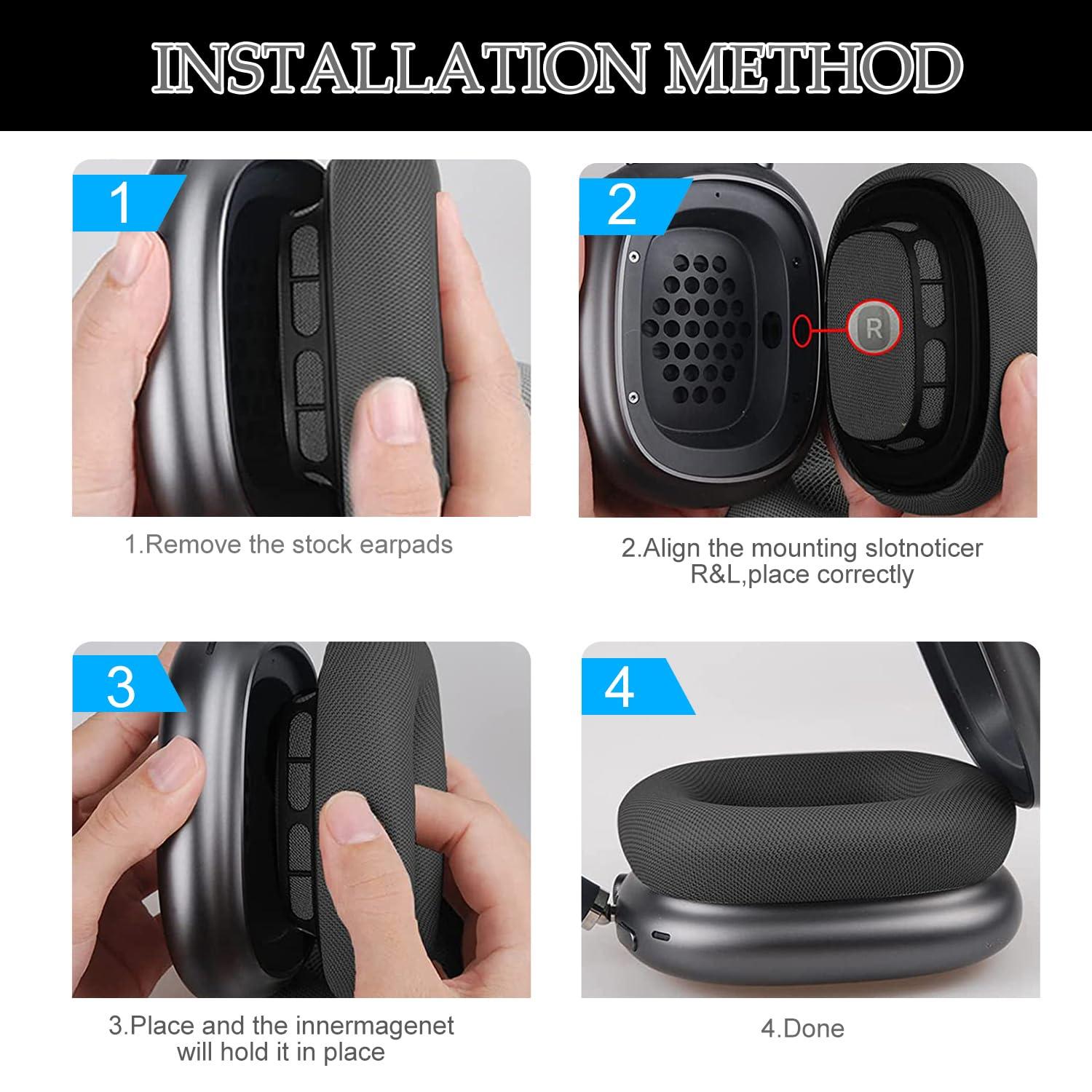 INSTALLATION METHOD

1

1.Remove the stock earpads

2

R

2.Align the mounting slotnoticer R&L,place correctly

3

3.Place and the innermagenet will hold it in place

4

4.Done