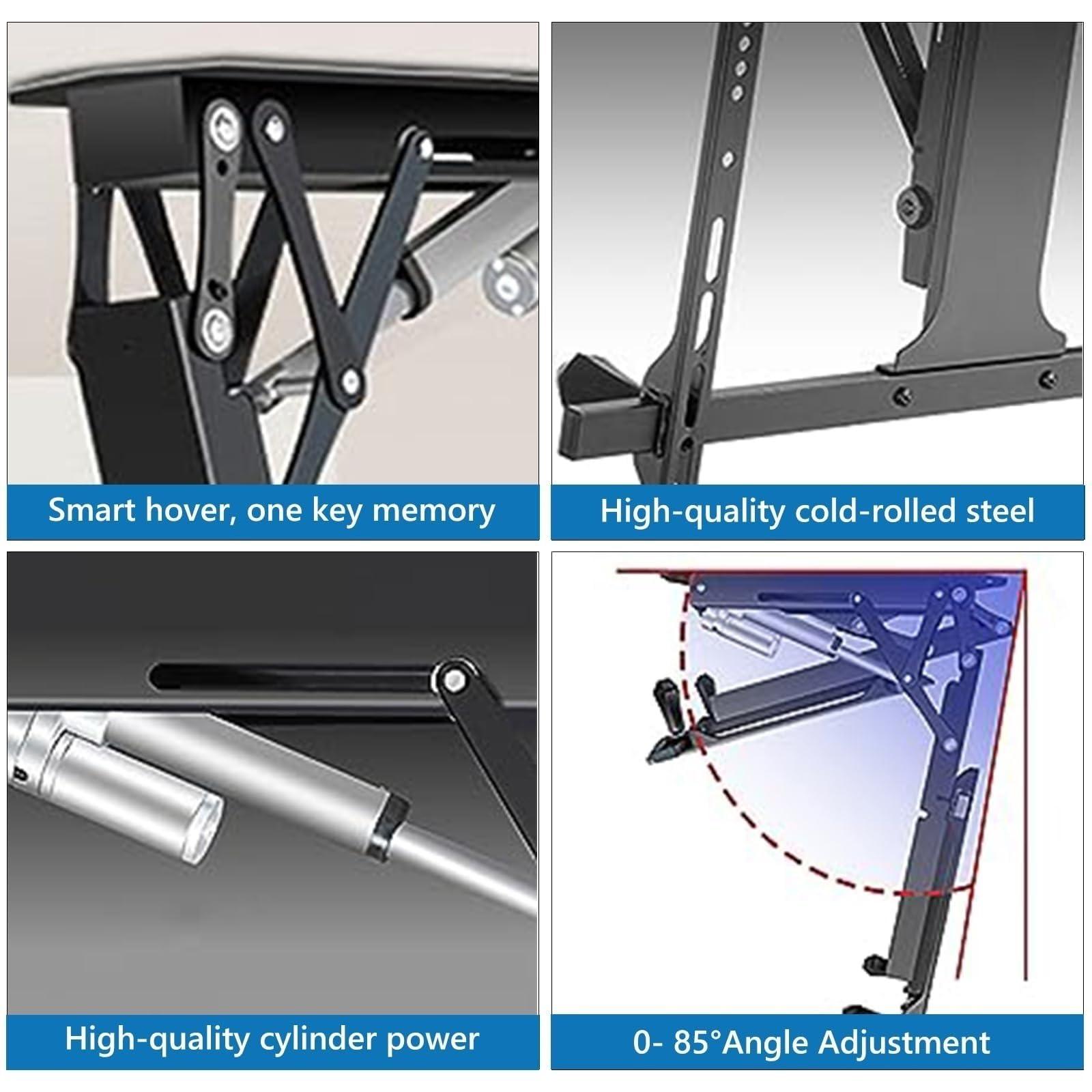 Smart hover, one key memory

High-quality cold-rolled steel

High-quality cylinder power

0- 85°Angle Adjustment