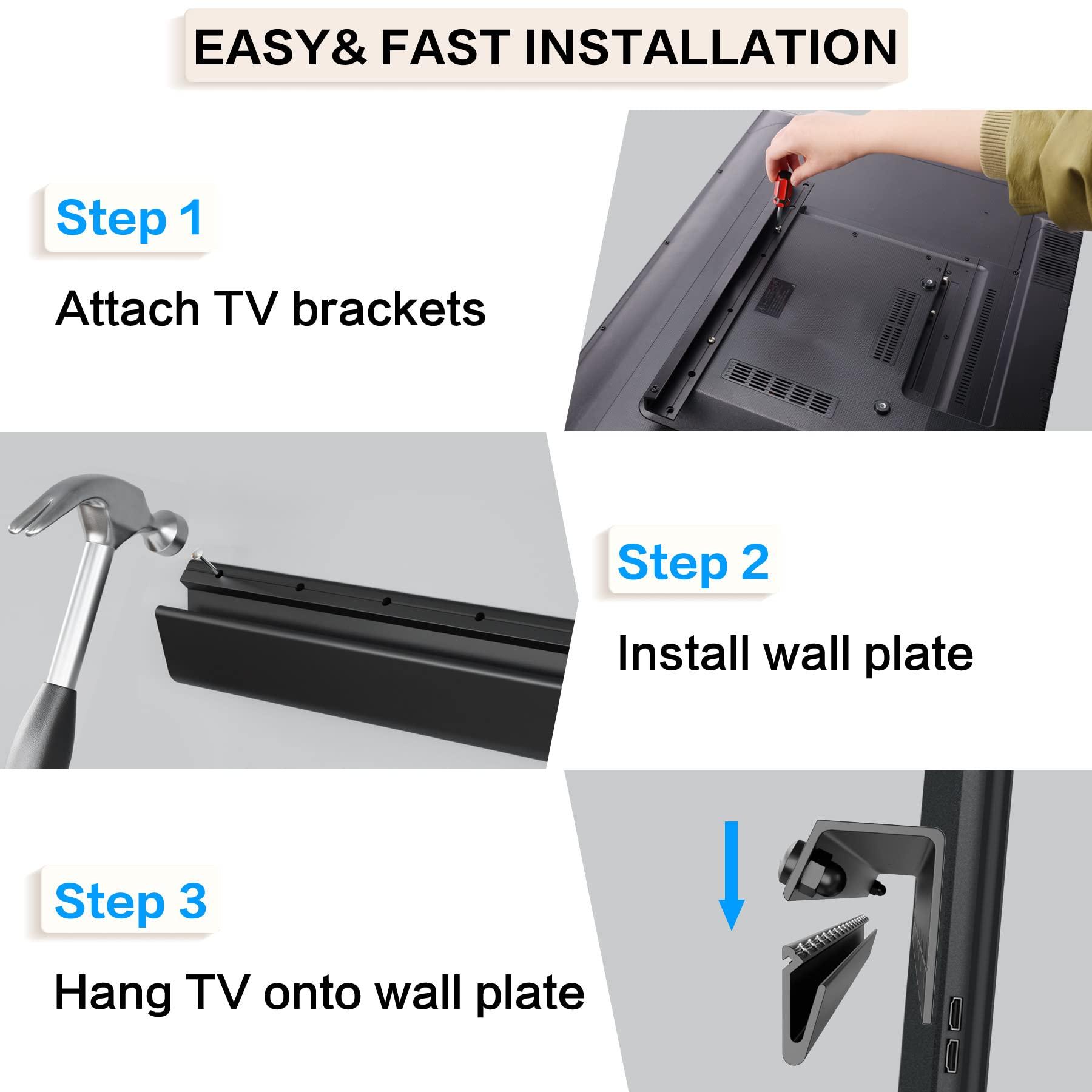 EASY& FAST INSTALLATION

Step 1

Attach TV brackets

Step 2

Install wall plate

Step 3

Hang TV onto wall plate