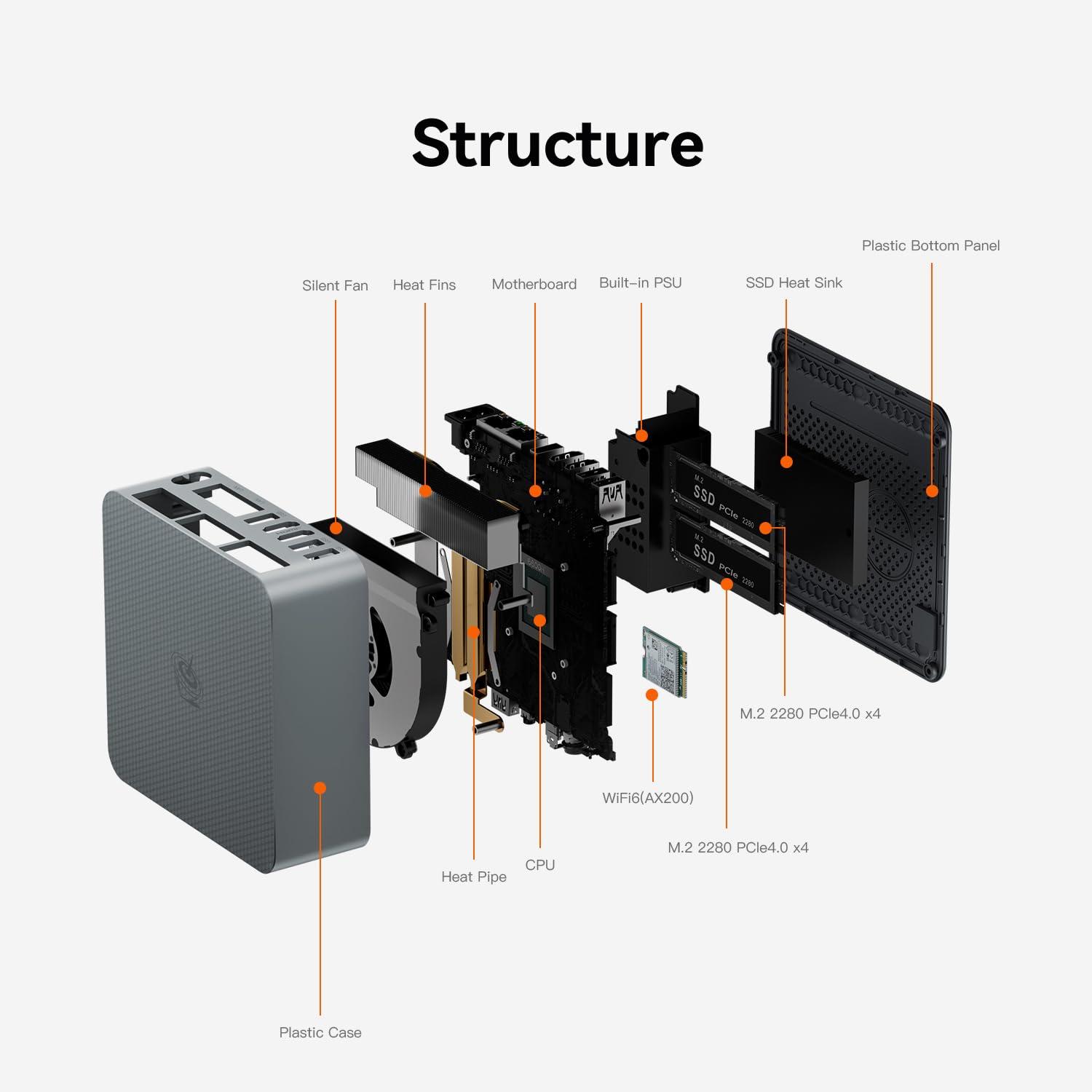 Structure

Plastic Bottom Panel

Silent Fan

Heat Fins

Motherboard

Built-in PSU

SSD Heat Sink

M.2 SSD PCIe 2280

M.2 SSD PCIe 2280

M.2 2280 PCIe4.0 x4

WiFi6(AX200)

M.2 2280 PCIe4.0 x4

Heat Pipe

CPU

Plastic Case