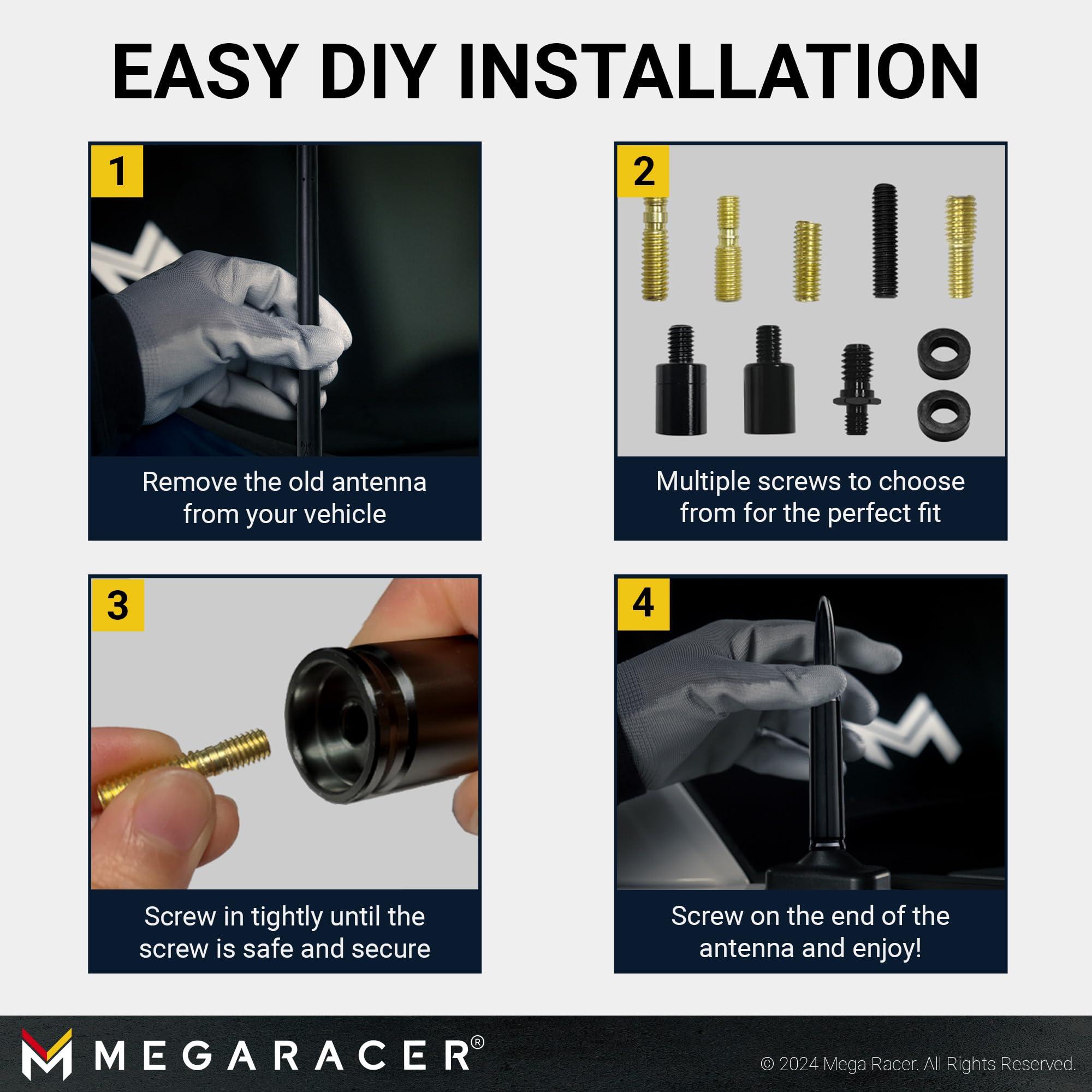 EASY DIY INSTALLATION

1

Remove the old antenna from your vehicle

2

Multiple screws to choose from for the perfect fit

3

Screw in tightly until the screw is safe and secure

4

Screw on the end of the antenna and enjoy!

MEGARACER®

© 2024 Mega Racer. All Rights Reserved.