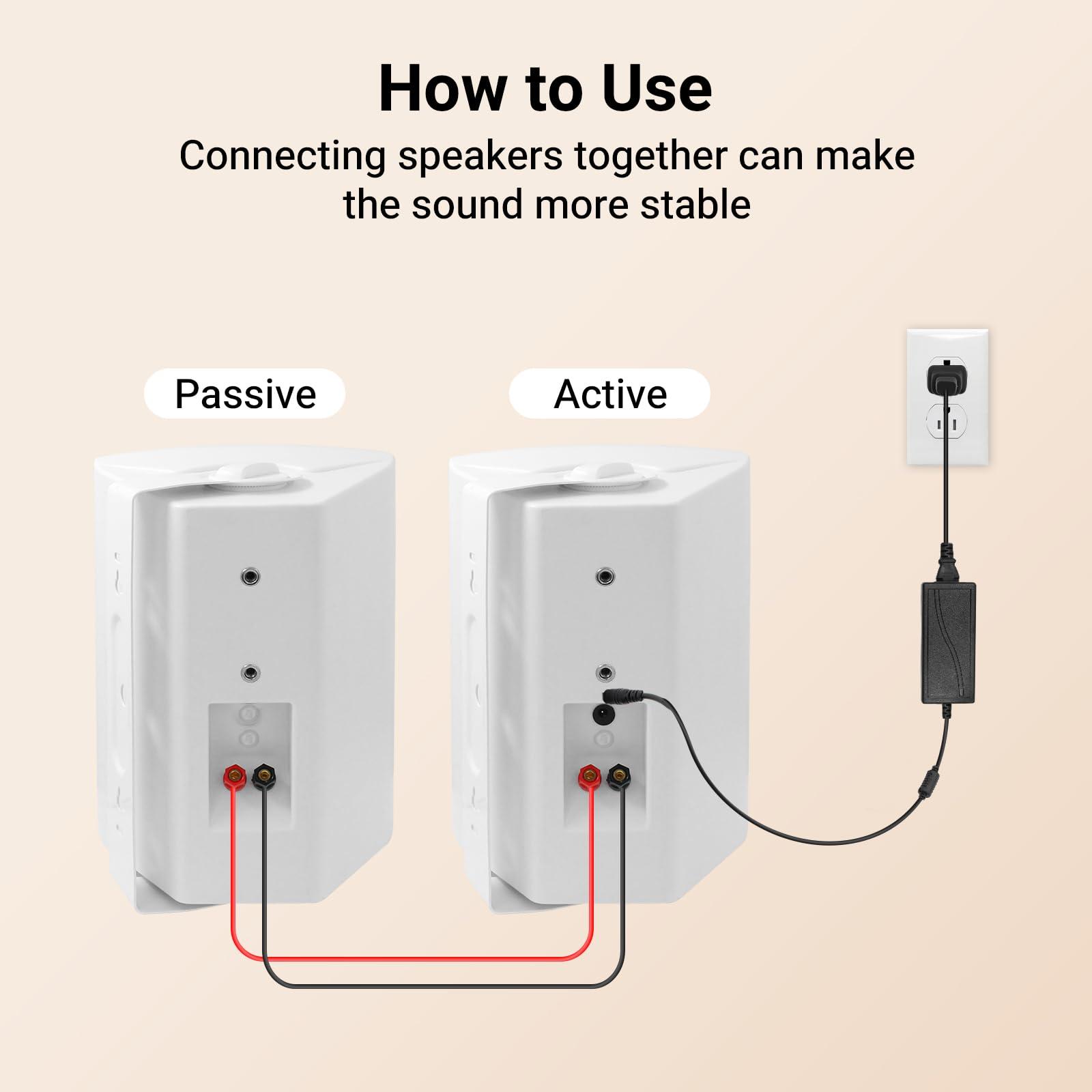 How to Use

Connecting speakers together can make the sound more stable

Passive

Active