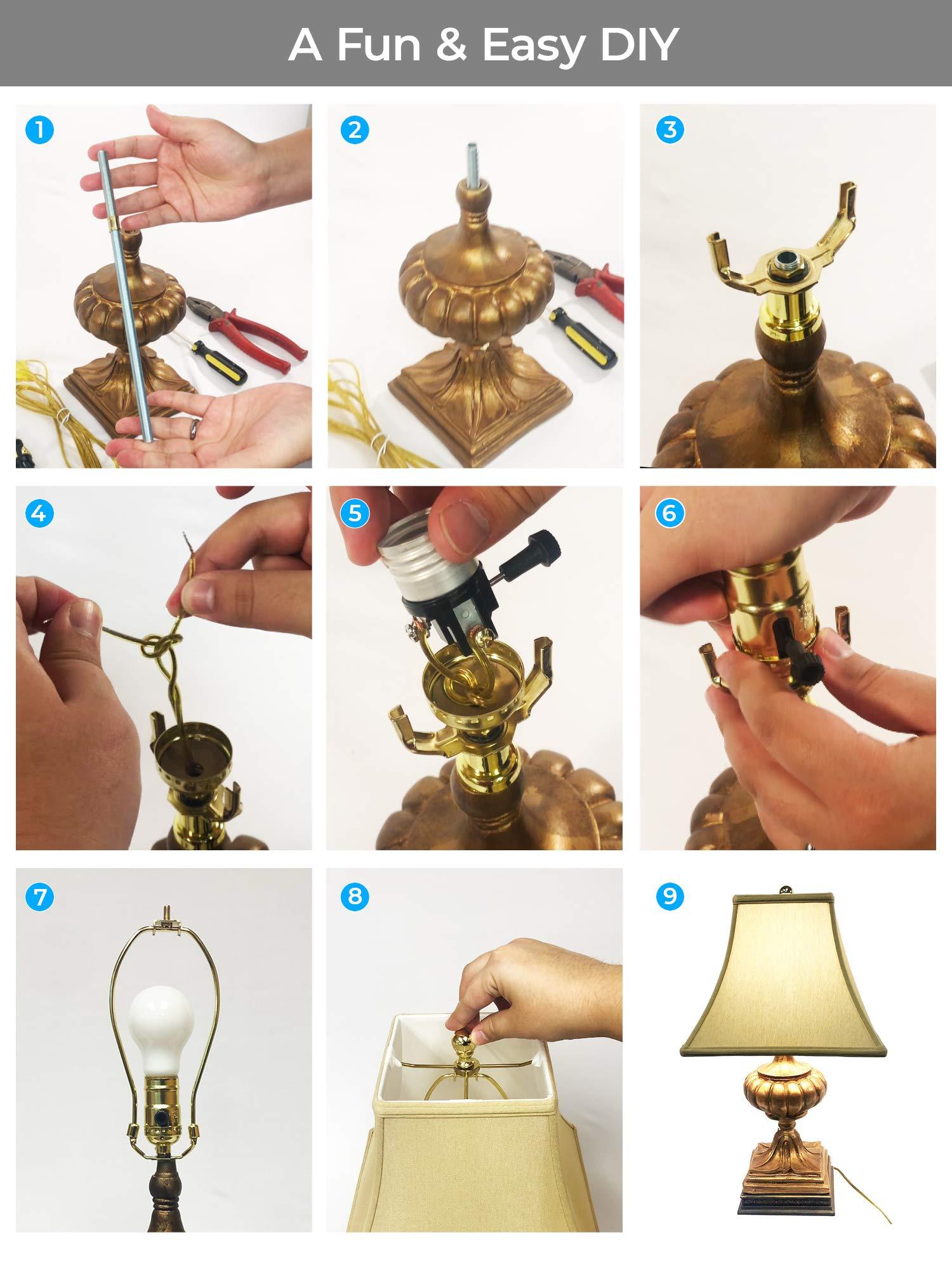 A Fun & Easy DIY

1

2

3

4

5

6

7

8

9