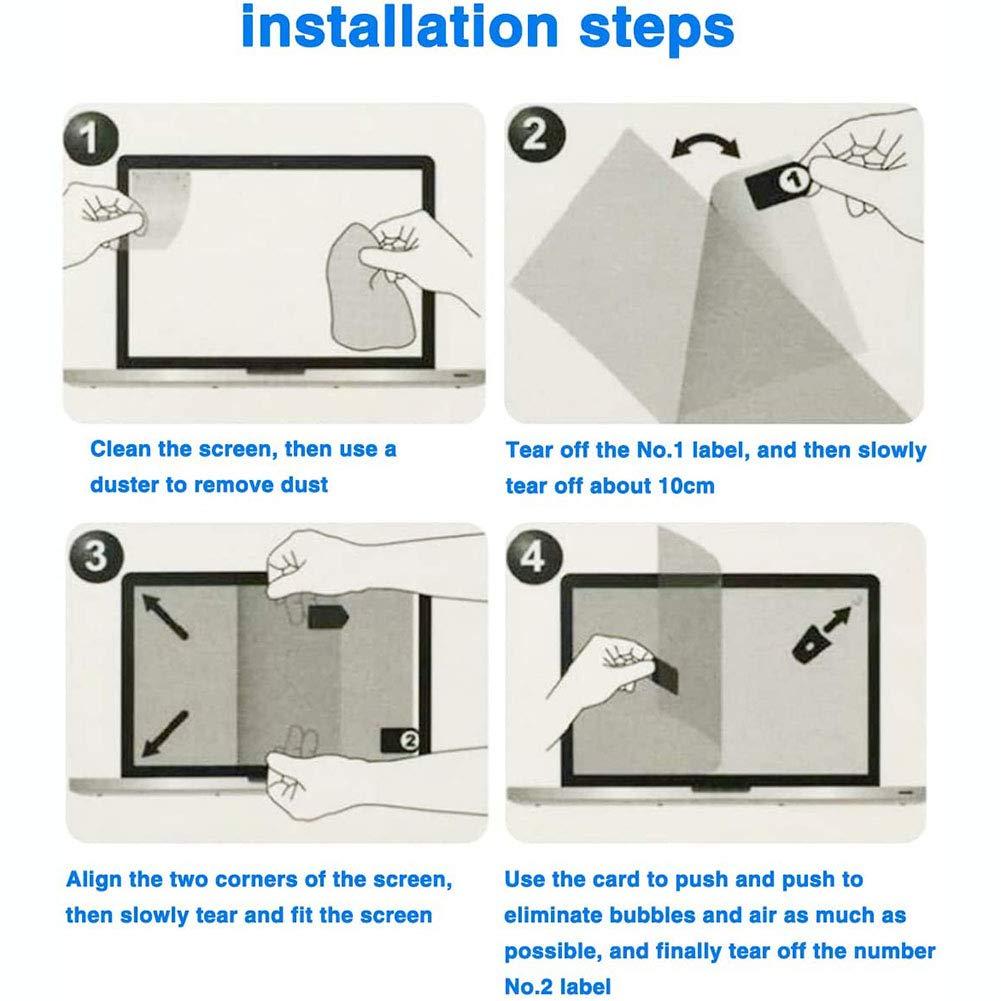 installation steps

1

Clean the screen, then use a duster to remove dust

2

1

Tear off the No.1 label, and then slowly tear off about 10cm

3

2

Align the two corners of the screen, then slowly tear and fit the screen

4

Use the card to push and push to eliminate bubbles and air as much as possible, and finally tear off the number No.2 label