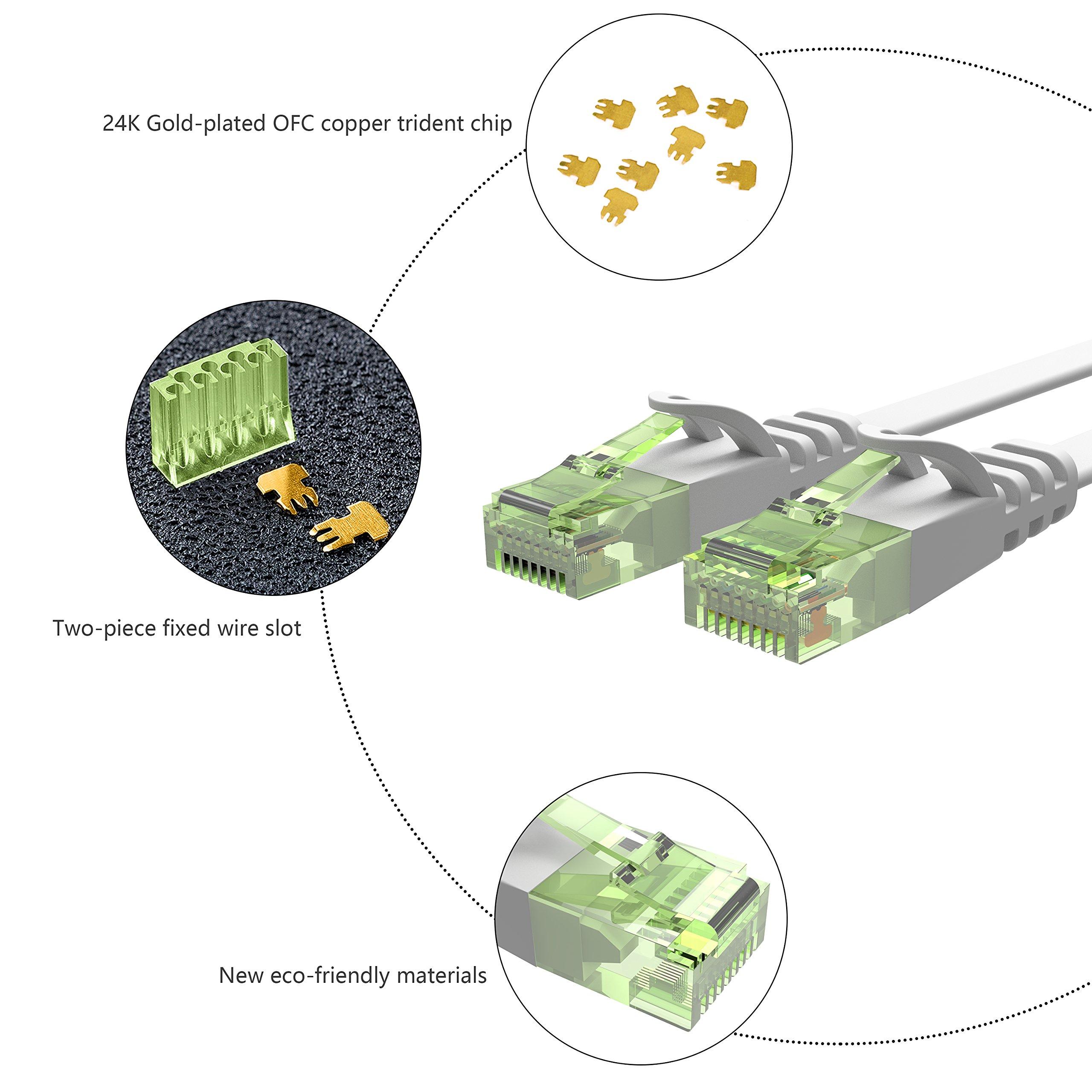 24K Gold-plated OFC copper trident chip

Two-piece fixed wire slot

New eco-friendly materials