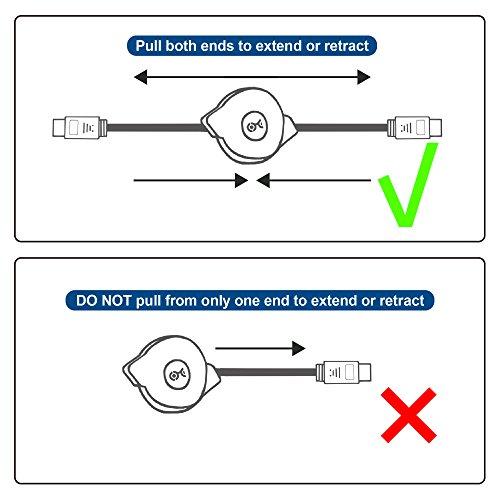 Pull both ends to extend or retract

DO NOT pull from only one end to extend or retract