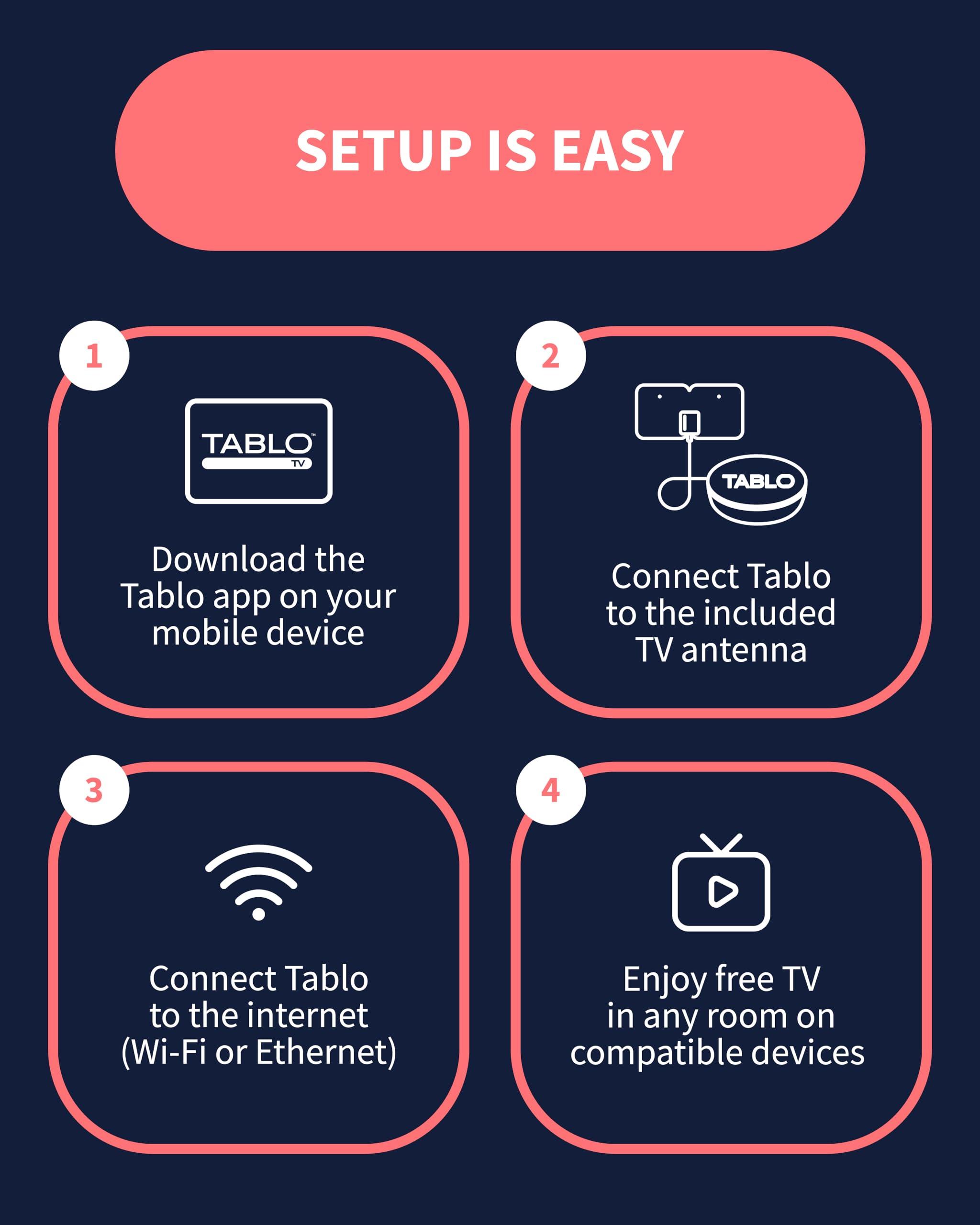 SETUP IS EASY

1

TABLO™ TV

Download the Tablo app on your mobile device

2

TABLO

Connect Tablo to the included TV antenna

3

Connect Tablo to the internet (Wi-Fi or Ethernet)

4

Enjoy free TV in any room on compatible devices