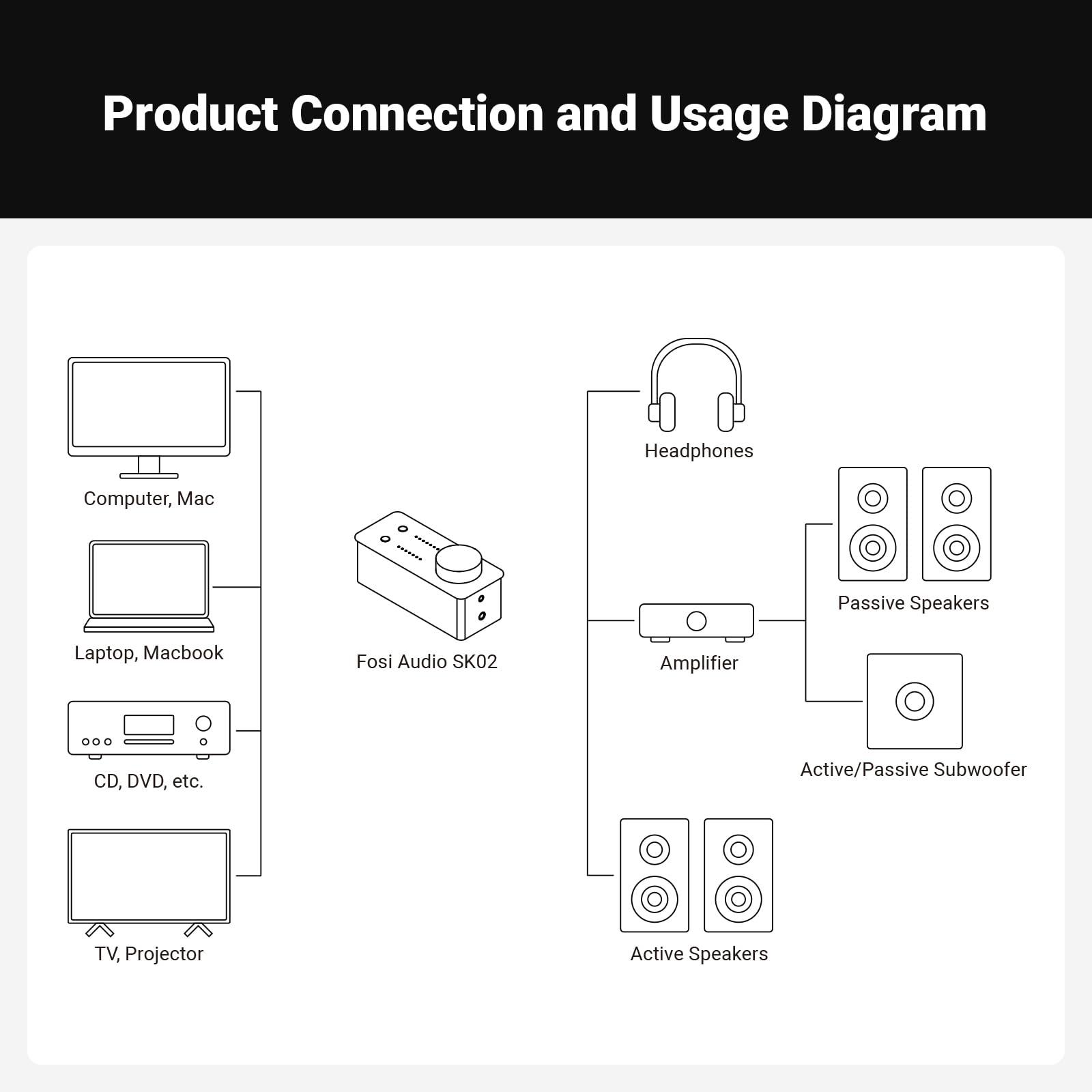 Product Connection and Usage Diagram

Computer, Mac

Laptop, Macbook

CD, DVD, etc.

TV, Projector

Fosi Audio SK02

Headphones

Amplifier

Passive Speakers

Active/Passive Subwoofer

Active Speakers