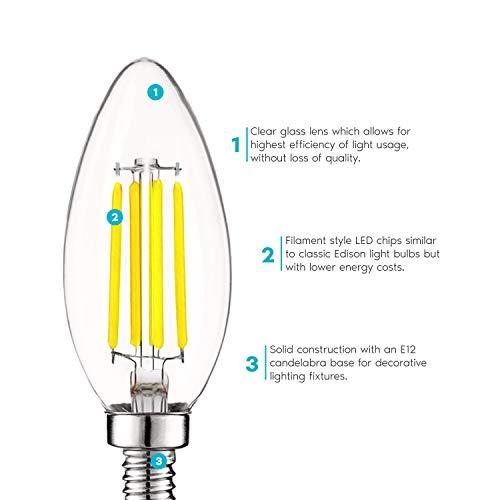 1

2

3

1 Clear glass lens which allows for highest efficiency of light usage, without loss of quality.

2 Filament style LED chips similar to classic Edison light bulbs but with lower energy costs.

3 Solid construction with an E12 candelabra base for decorative lighting fixtures.