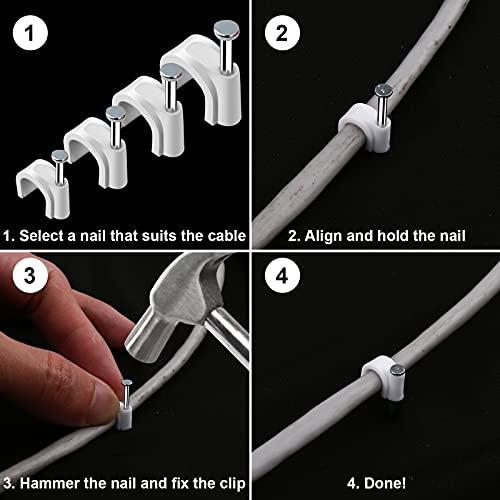 1

1. Select a nail that suits the cable

2

2. Align and hold the nail

3

3. Hammer the nail and fix the clip

4

4. Done!