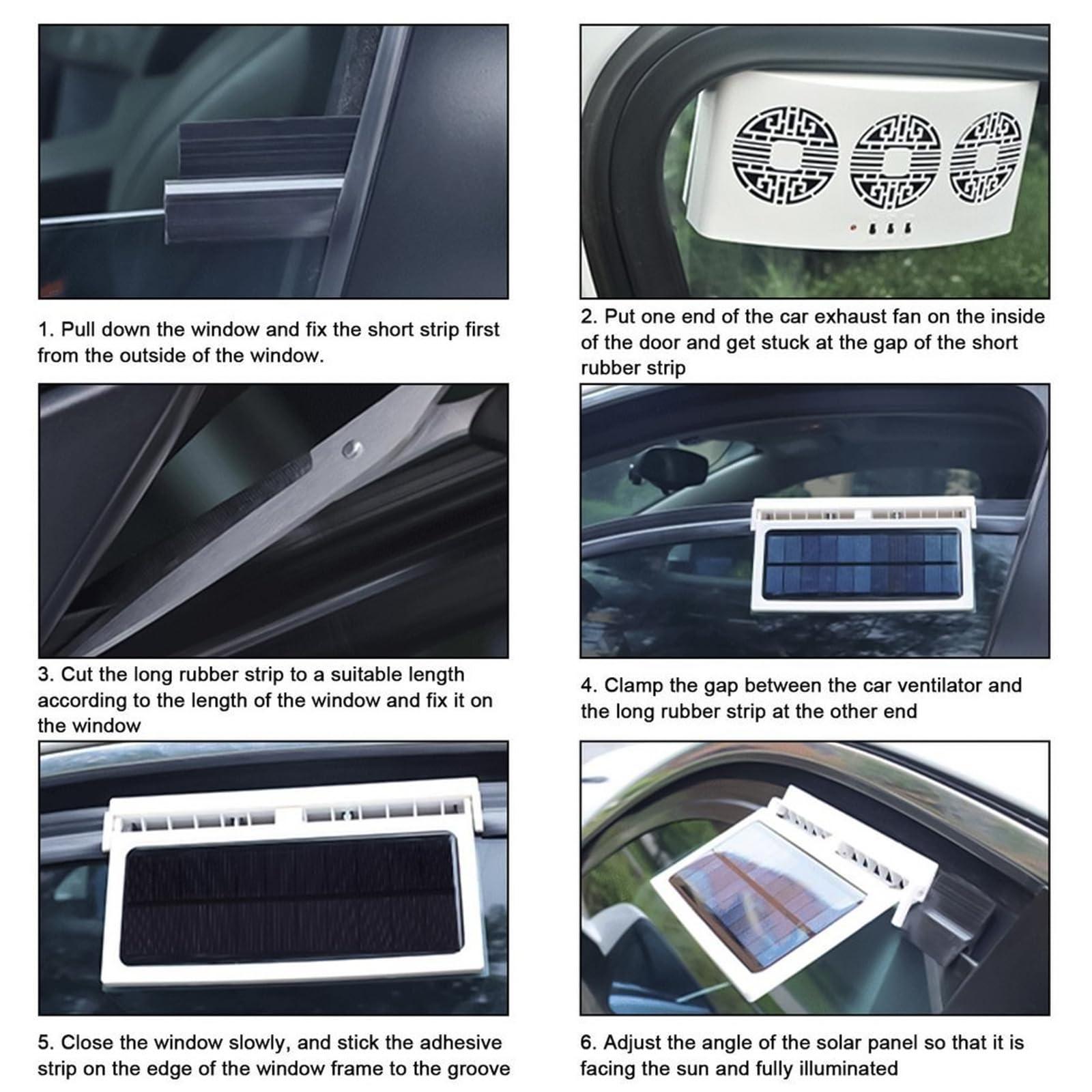 1. Pull down the window and fix the short strip first from the outside of the window.

2. Put one end of the car exhaust fan on the inside of the door and get stuck at the gap of the short rubber strip

3. Cut the long rubber strip to a suitable length according to the length of the window and fix it on the window

4. Clamp the gap between the car ventilator and the long rubber strip at the other end

5. Close the window slowly, and stick the adhesive strip on the edge of the window frame to the groove

6. Adjust the angle of the solar panel so that it is facing the sun and fully illuminated