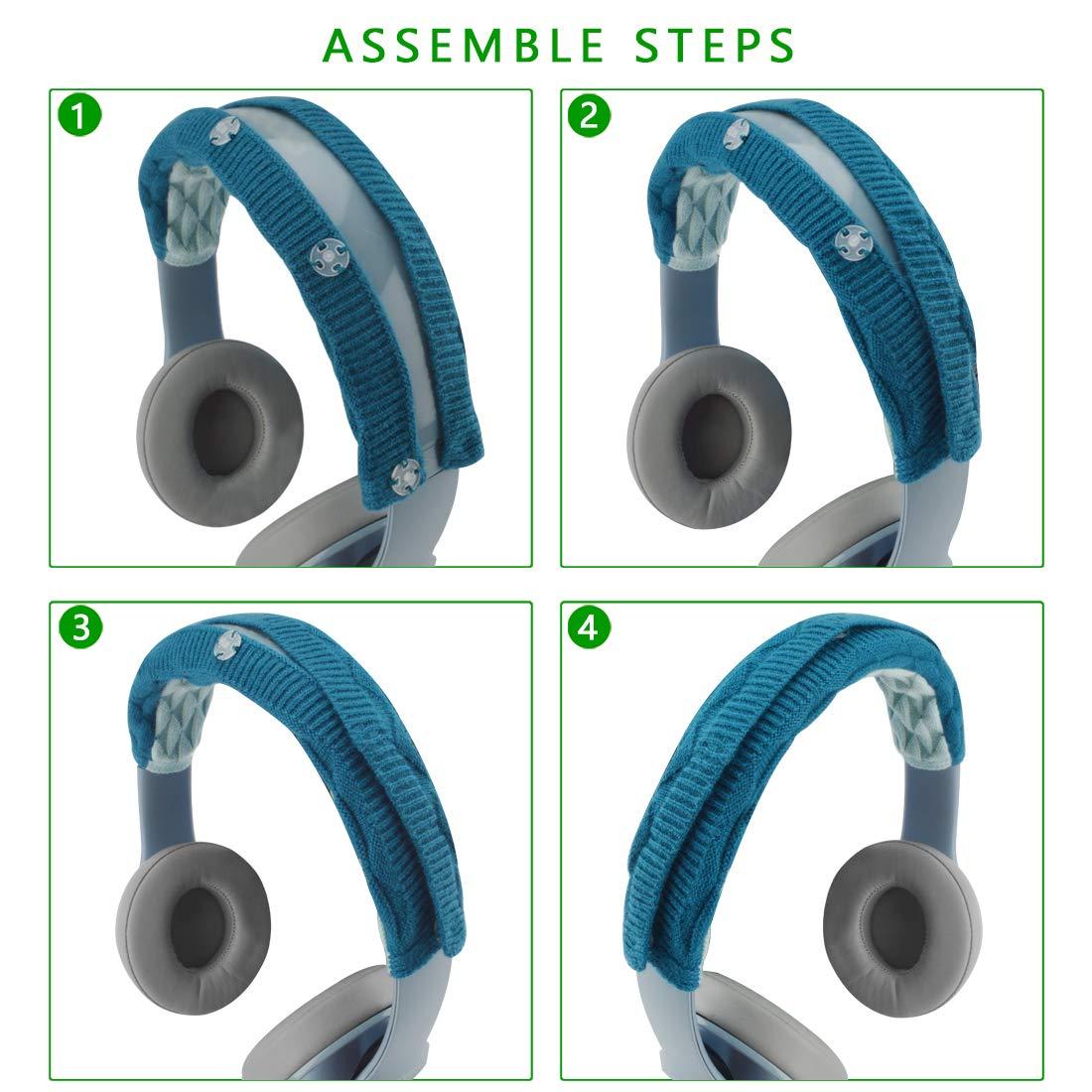 ASSEMBLE STEPS

1

2

3

4