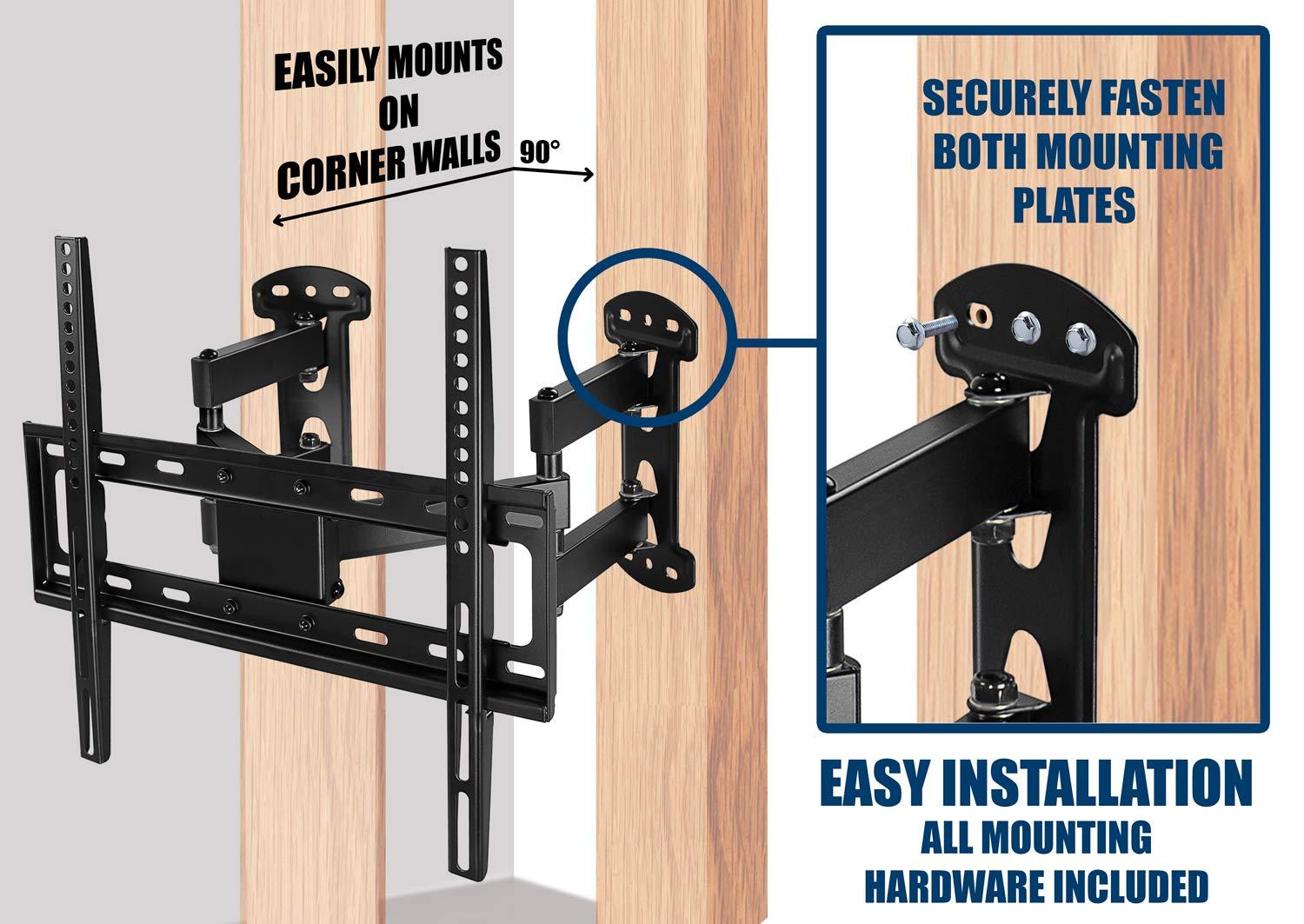 EASILY MOUNTS ON CORNER WALLS

90°

SECURELY FASTEN BOTH MOUNTING PLATES

EASY INSTALLATION
ALL MOUNTING HARDWARE INCLUDED