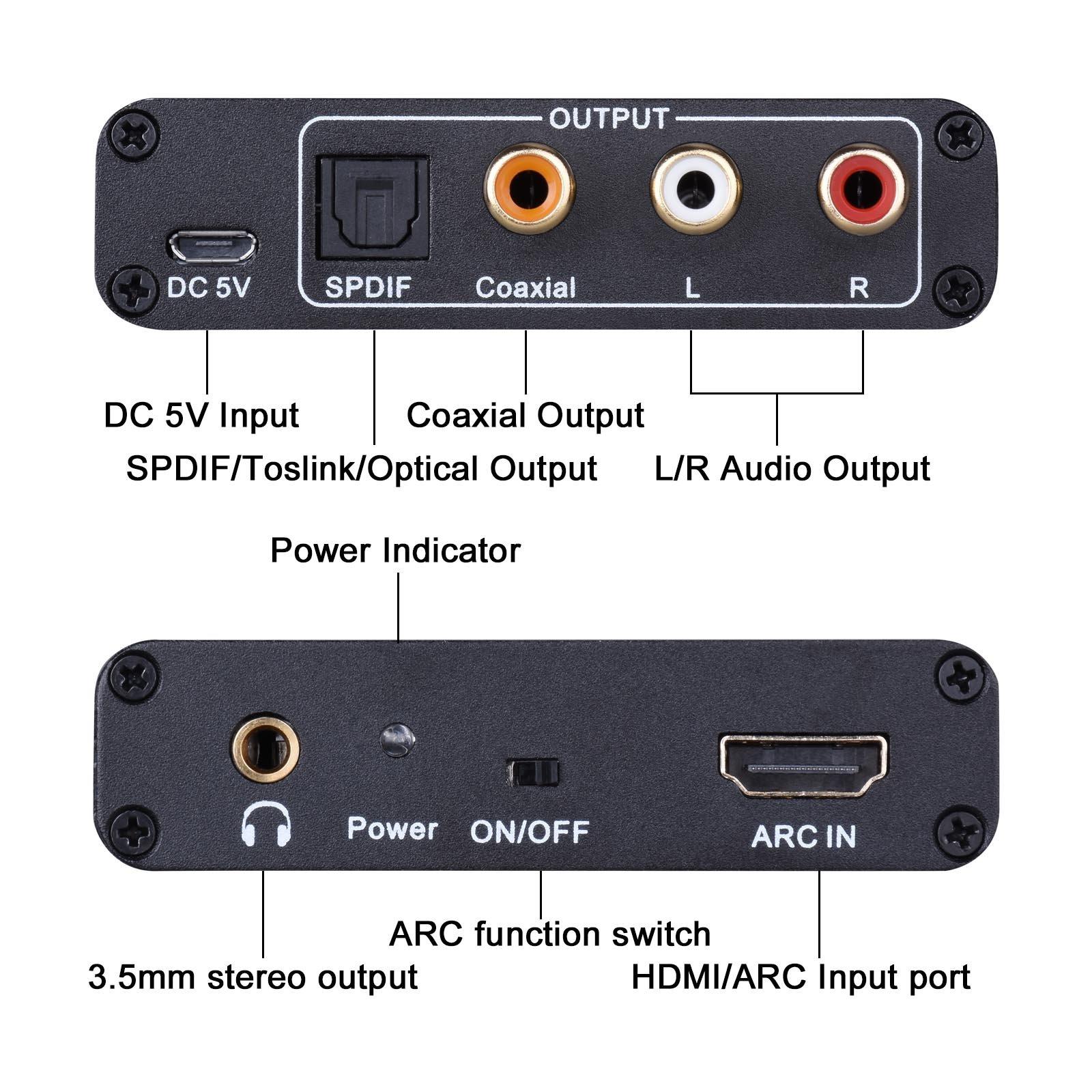 OUTPUT

DC 5V

SPDIF

Coaxial

L

R

DC 5V Input

Coaxial Output

SPDIF/Toslink/Optical Output

L/R Audio Output

Power Indicator

Power

ON/OFF

ARC IN

ARC function switch

3.5mm stereo output

HDMI/ARC Input port