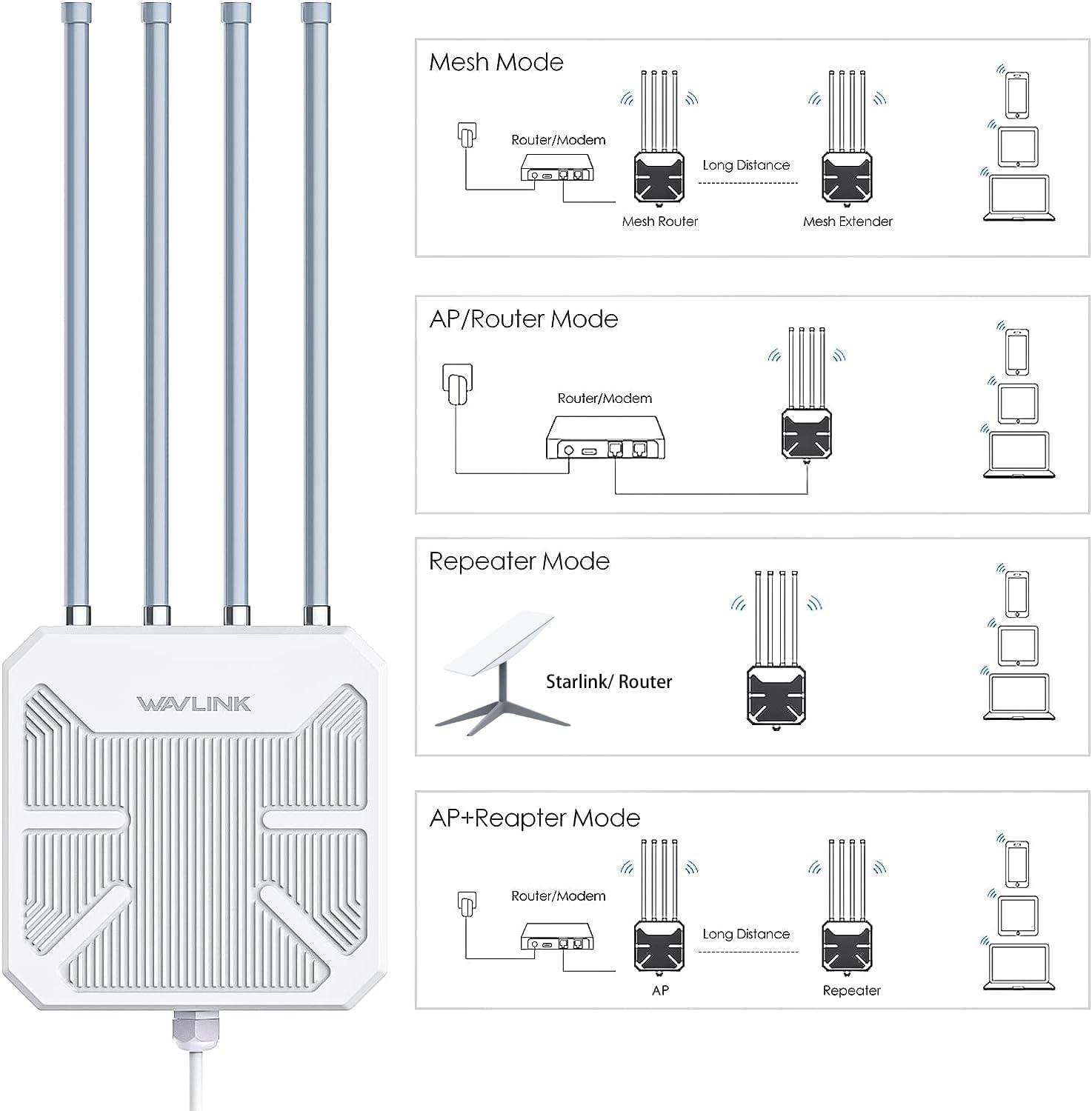 WAVLINK

Mesh Mode

Router/Modem

Long Distance

Mesh Router

Mesh Extender

AP/Router Mode

Router/Modem

Repeater Mode

Starlink/ Router

AP+Reapter Mode

Router/Modem

Long Distance

AP

Repeater