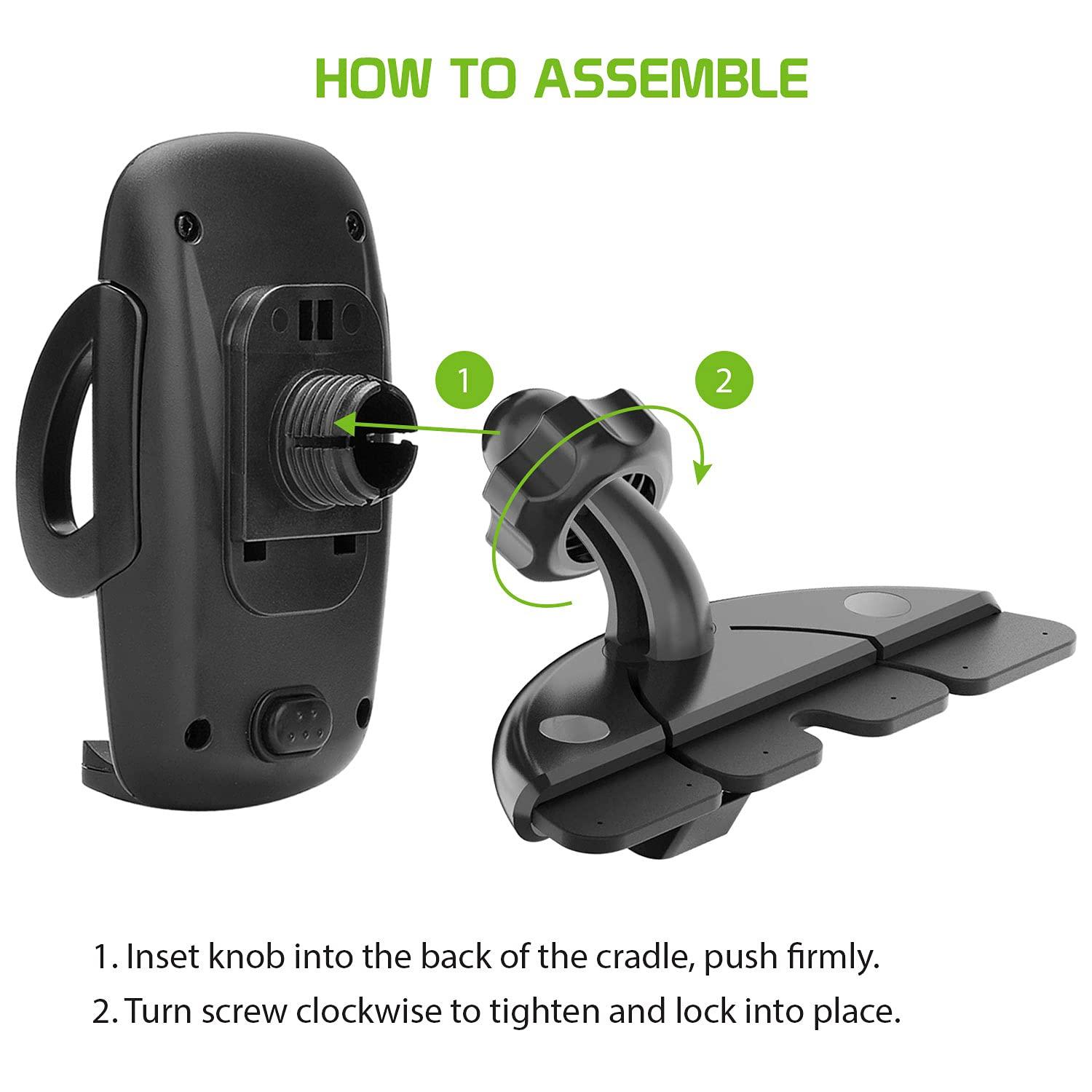 HOW TO ASSEMBLE

1

2

1. Inset knob into the back of the cradle, push firmly.

2. Turn screw clockwise to tighten and lock into place.