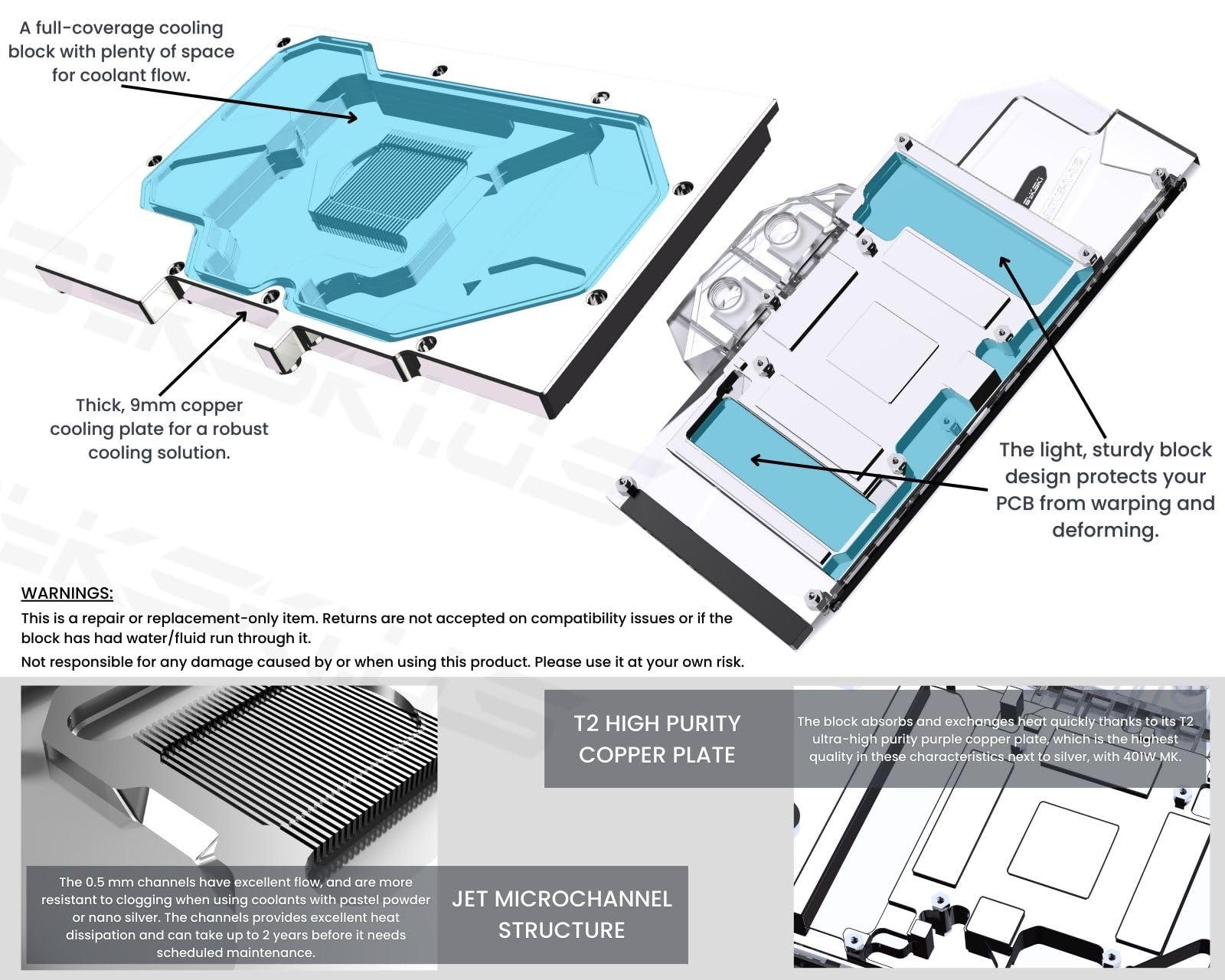 A full-coverage cooling block with plenty of space for coolant flow.

Thick, 9mm copper cooling plate for a robust cooling solution.

The light, sturdy block design protects your PCB from warping and deforming.

WARNINGS:
This is a repair or replacement-only item. Returns are not accepted on compatibility issues or if the block has had water/fluid run through it.
Not responsible for any damage caused by or when using this product. Please use it at your own risk.

T2 HIGH PURITY COPPER PLATE

The block absorbs and exchanges heat quickly thanks to its T2 ultra-high purity purple copper plate, which is the highest quality in these characteristics next to silver, with 401W MK.

The 0.5 mm channels have excellent flow, and are more resistant to clogging when using coolants with pastel powder or nano silver. The channels provides excellent heat dissipation and can take up to 2 years before it needs scheduled maintenance.

JET MICROCHANNEL STRUCTURE