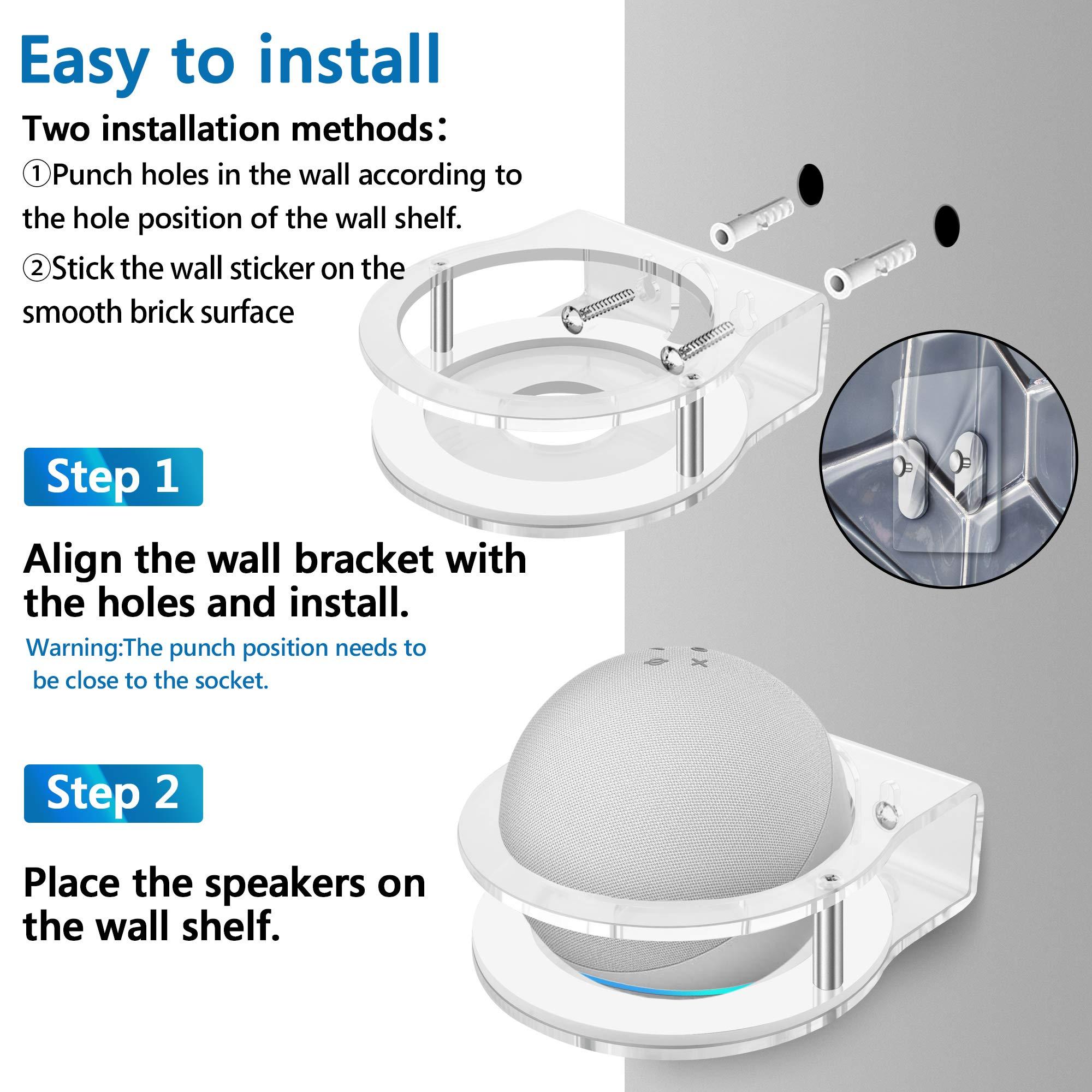 Easy to install

Two installation methods：
①Punch holes in the wall according to the hole position of the wall shelf.
②Stick the wall sticker on the smooth brick surface

Step 1

Align the wall bracket with the holes and install.

Warning:The punch position needs to be close to the socket.

Step 2

Place the speakers on the wall shelf.