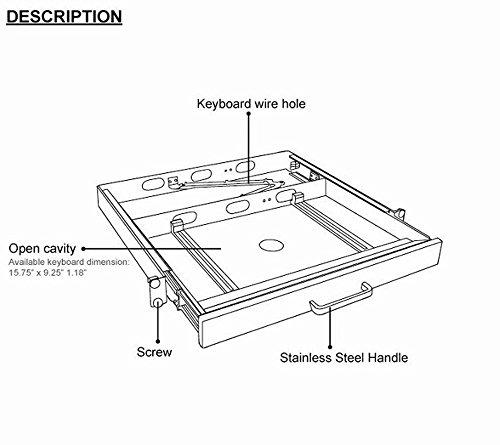 DESCRIPTION

Keyboard wire hole

Open cavity
Available keyboard dimension: 15.75" x 9.25" 1.18"

Screw

Stainless Steel Handle