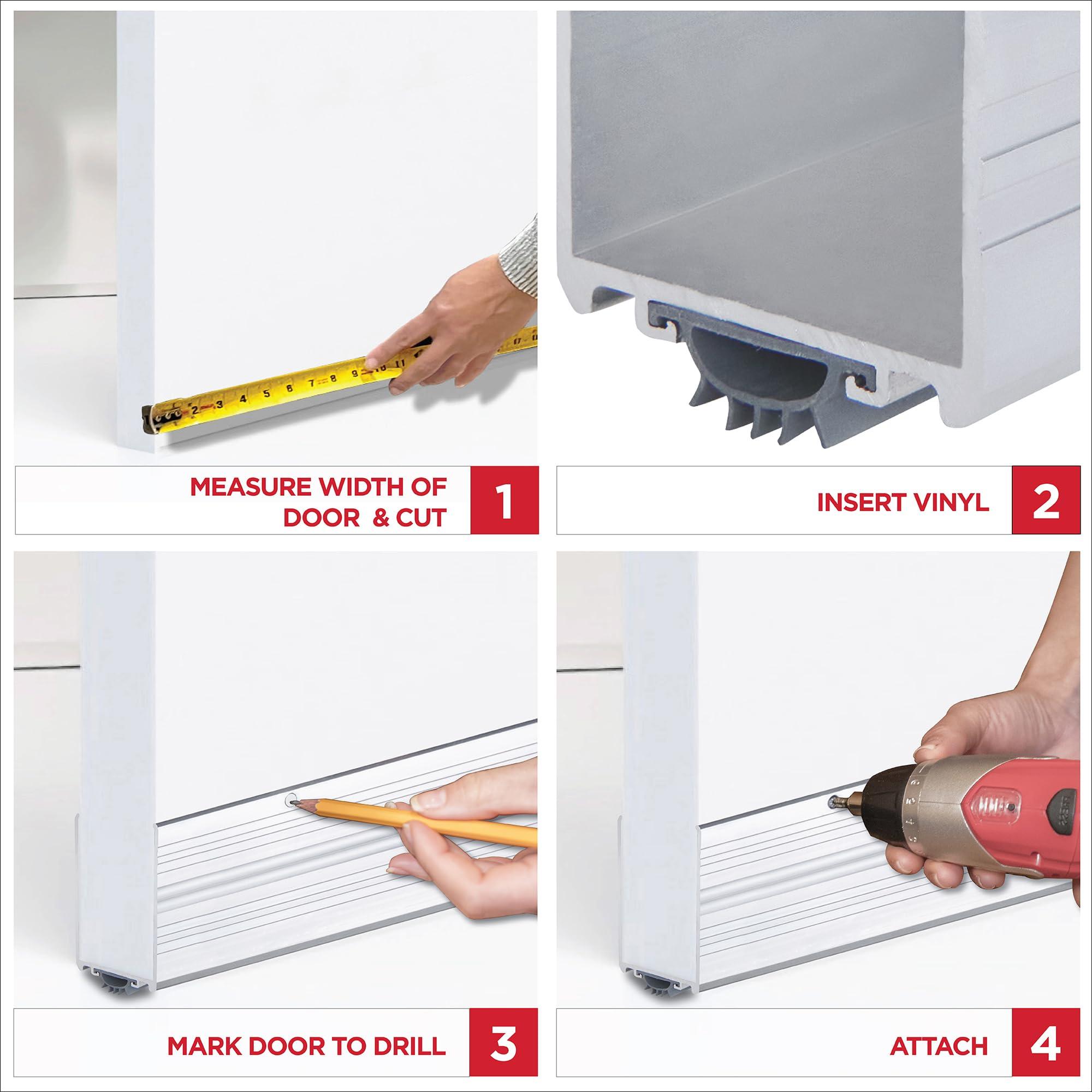 MEASURE WIDTH OF DOOR & CUT 1

INSERT VINYL 2

MARK DOOR TO DRILL 3

ATTACH 4