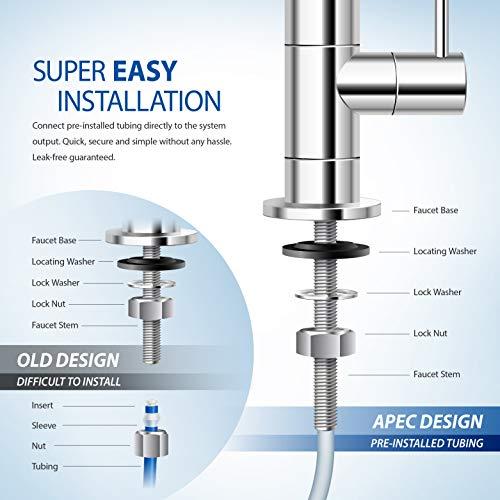 SUPER EASY INSTALLATION

Connect pre-installed tubing directly to the system output. Quick, secure and simple without any hassle. Leak-free guaranteed.

Faucet Base
Locating Washer
Lock Washer
Lock Nut
Faucet Stem

OLD DESIGN
DIFFICULT TO INSTALL

Insert
Sleeve
Nut
Tubing

Faucet Base
Locating Washer
Lock Washer
Lock Nut
Faucet Stem

APEC DESIGN
PRE-INSTALLED TUBING