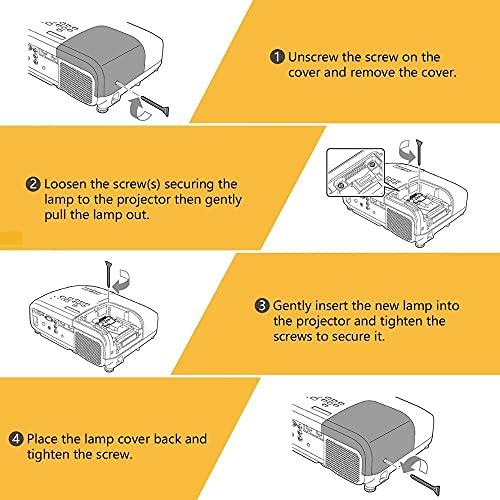 1 Unscrew the screw on the cover and remove the cover.

2 Loosen the screw(s) securing the lamp to the projector then gently pull the lamp out.

3 Gently insert the new lamp into the projector and tighten the screws to secure it.

4 Place the lamp cover back and tighten the screw.