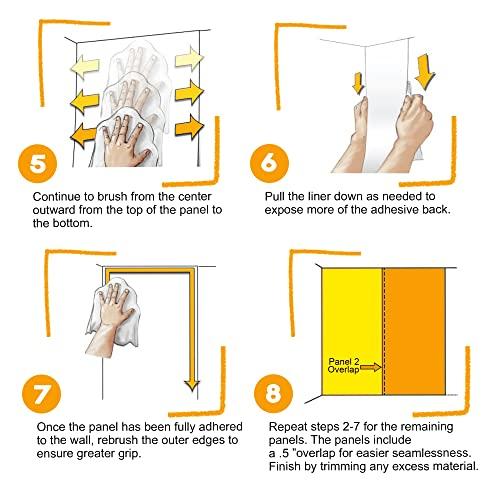 5

Continue to brush from the center outward from the top of the panel to the bottom.

6

Pull the liner down as needed to expose more of the adhesive back.

7

Once the panel has been fully adhered to the wall, rebrush the outer edges to ensure greater grip.

Panel 2 Overlap

8

Repeat steps 2-7 for the remaining panels. The panels include a .5 "overlap for easier seamlessness. Finish by trimming any excess material.