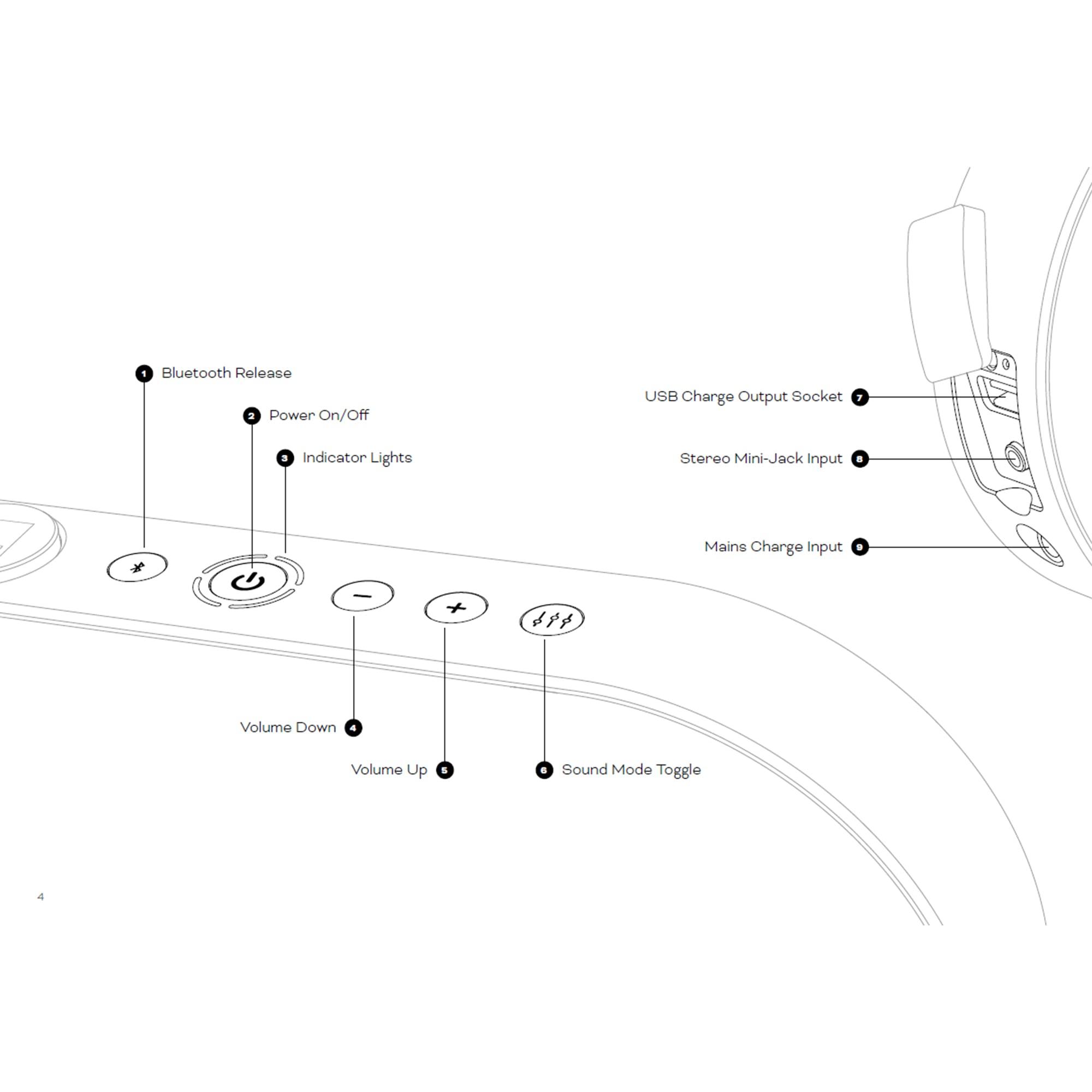 1 Bluetooth Release

2 Power On/Off

3 Indicator Lights

USB Charge Output Socket 7

Stereo Mini-Jack Input 8

Mains Charge Input 9

Volume Down 4

Volume Up 5

6 Sound Mode Toggle

4