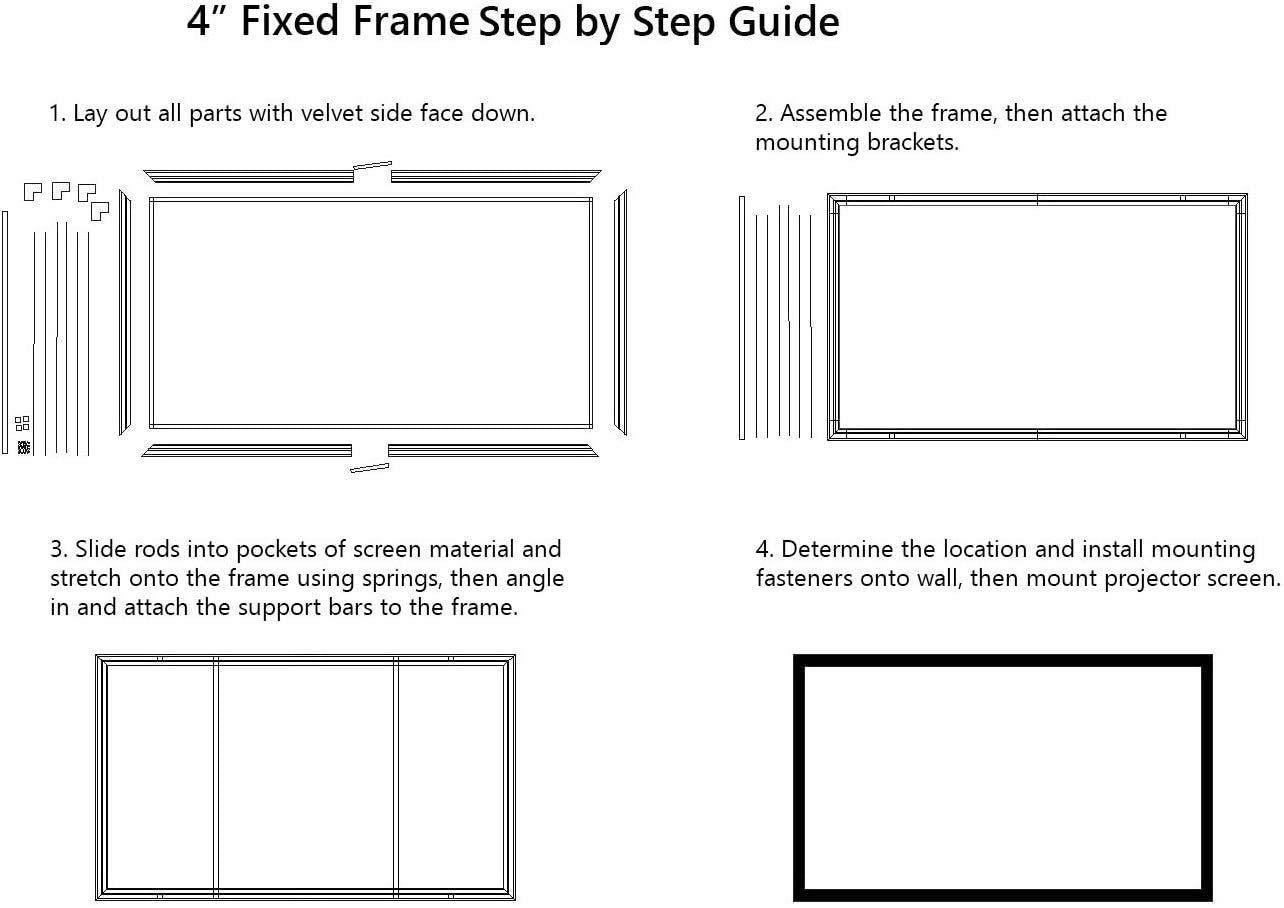 4” Fixed Frame Step by Step Guide

1. Lay out all parts with velvet side face down.

2. Assemble the frame, then attach the mounting brackets.

3. Slide rods into pockets of screen material and stretch onto the frame using springs, then angle in and attach the support bars to the frame.

4. Determine the location and install mounting fasteners onto wall, then mount projector screen.