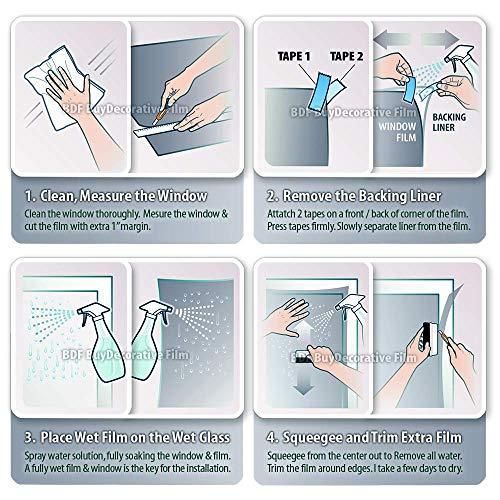 BDF BuyDecorative Film

1. Clean, Measure the Window
Clean the window thoroughly. Mesure the window & cut the film with extra 1"margin.

TAPE 1 TAPE 2
BDF BuyDecorative Film
WINDOW FILM
BACKING LINER

2. Remove the Backing Liner
Attatch 2 tapes on a front / back of corner of the film. Press tapes firmly. Slowly separate liner from the film.

BDF BuyDecorative Film

3. Place Wet Film on the Wet Glass
Spray water solution, fully soaking the window & film. A fully wet film & window is the key for the installation.

BDF BuyDecorative Film

4. Squeegee and Trim Extra Film
Squeegee from the center out to Remove all water. Trim the film around edges. I take a few days to dry.