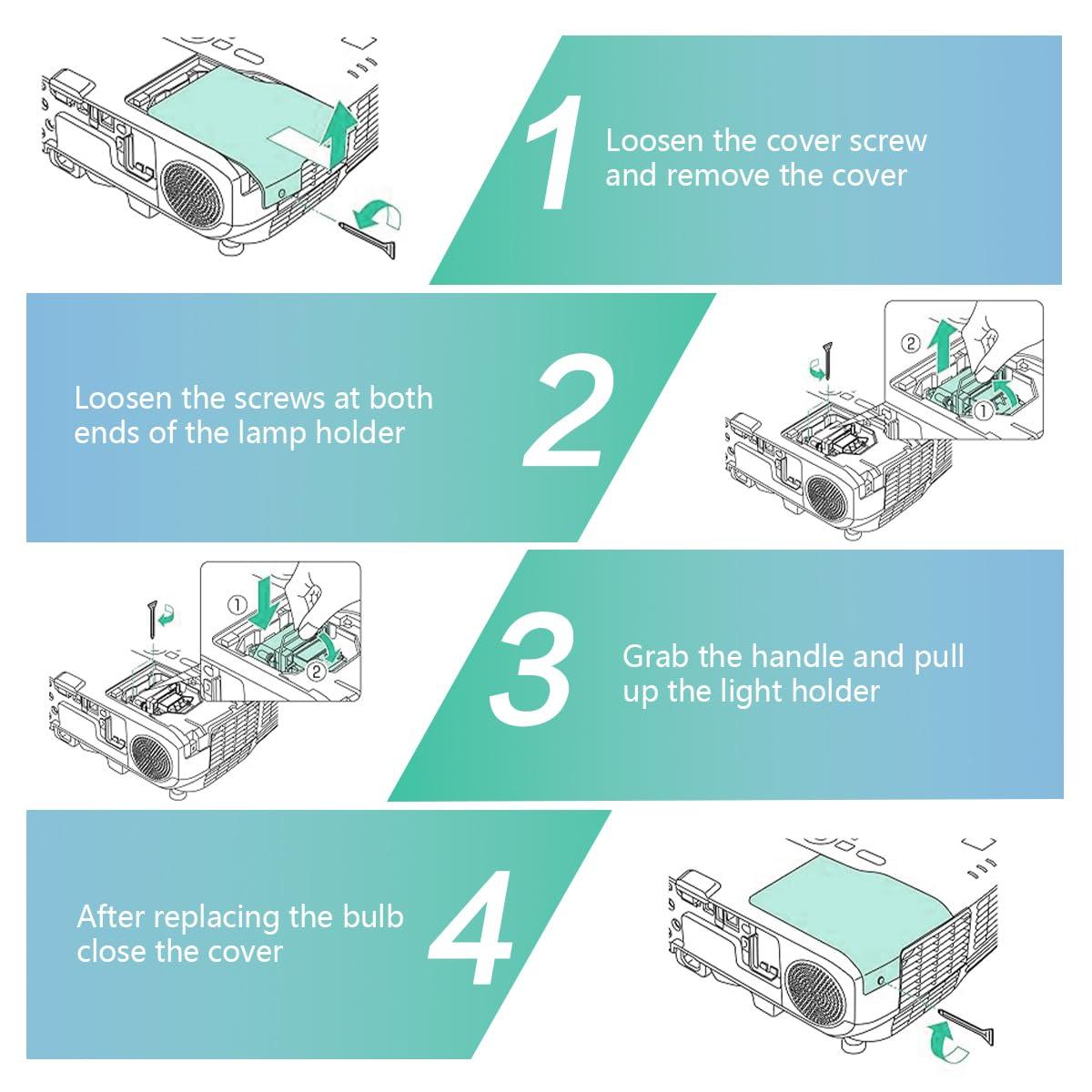 1
Loosen the cover screw and remove the cover

Loosen the screws at both ends of the lamp holder
2
②
①

①
②
3
Grab the handle and pull up the light holder

After replacing the bulb close the cover
4