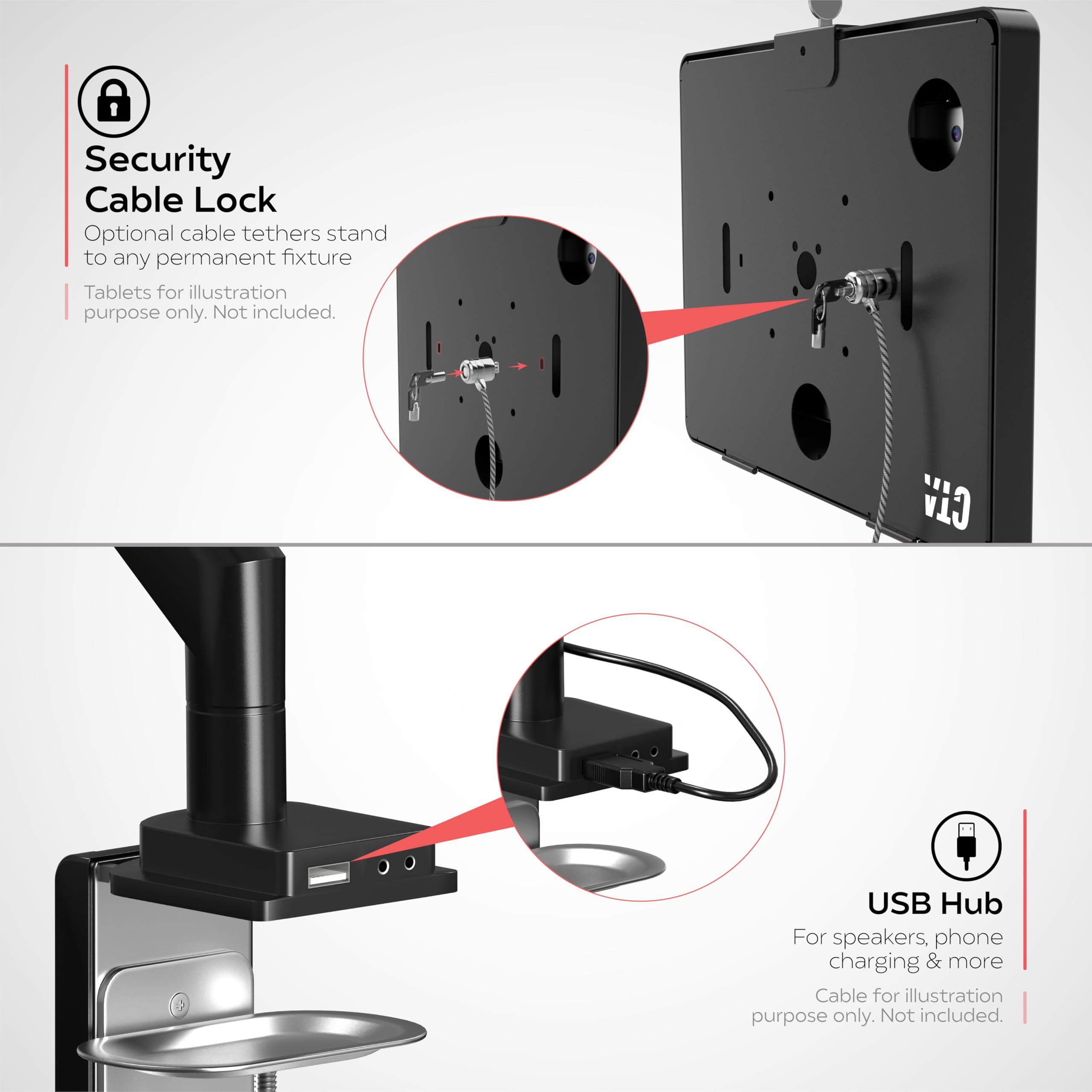 Security Cable Lock

Optional cable tethers stand to any permanent fixture

Tablets for illustration purpose only. Not included.

CTA

USB Hub

For speakers, phone charging & more

Cable for illustration purpose only. Not included.